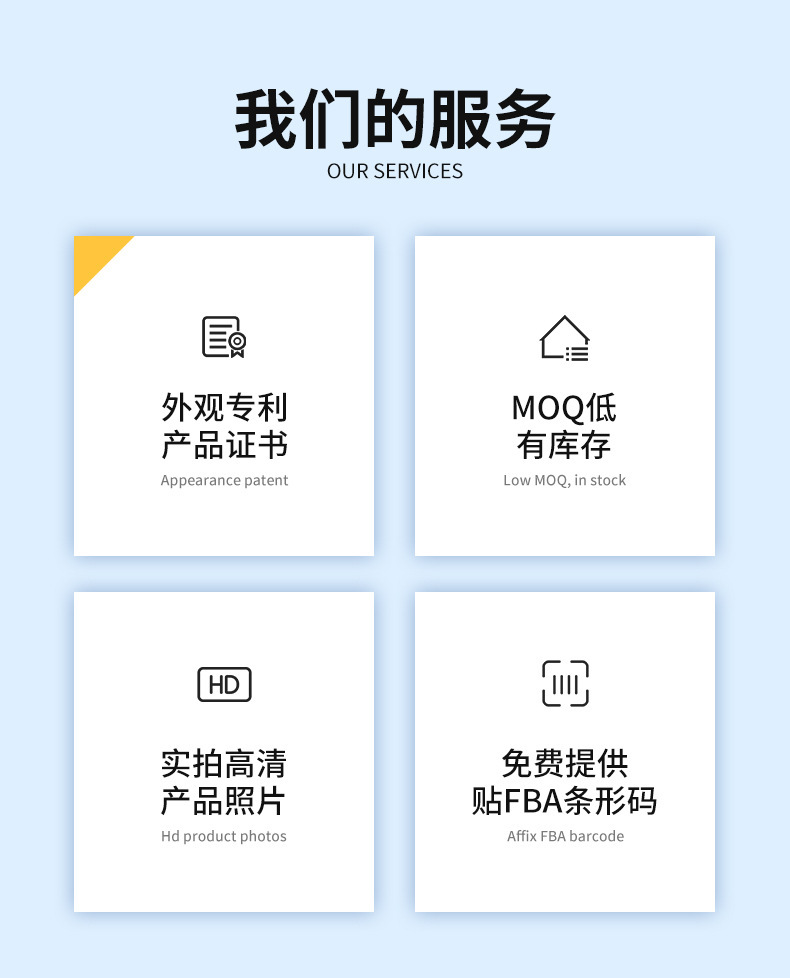 我们的服务
OUR SERVICES

外观专利
产品证书
Appearance patent

MOQ低
有库存
Low MOQ, in stock

HD

实拍高清
产品照片
Hd product photos

免费提供
贴FBA条形码
Affix FBA barcode