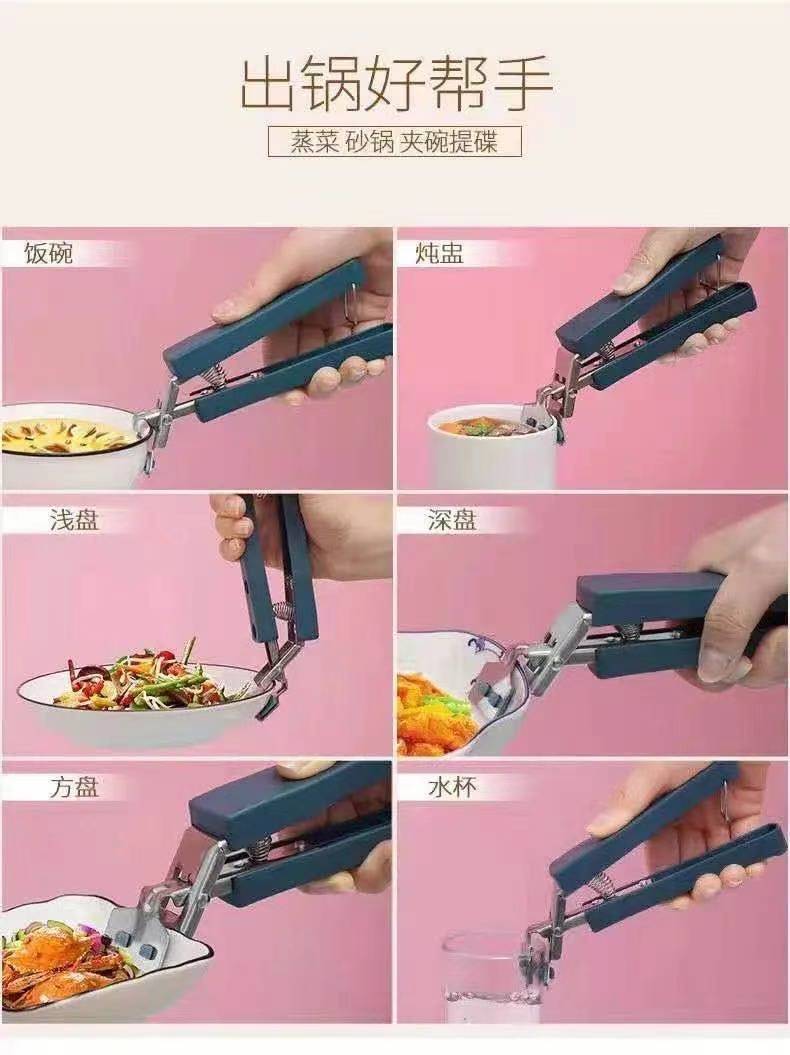 出锅好帮手

蒸菜 砂锅 夹碗提碟

饭碗

炖盅

浅盘

深盘

方盘

水杯