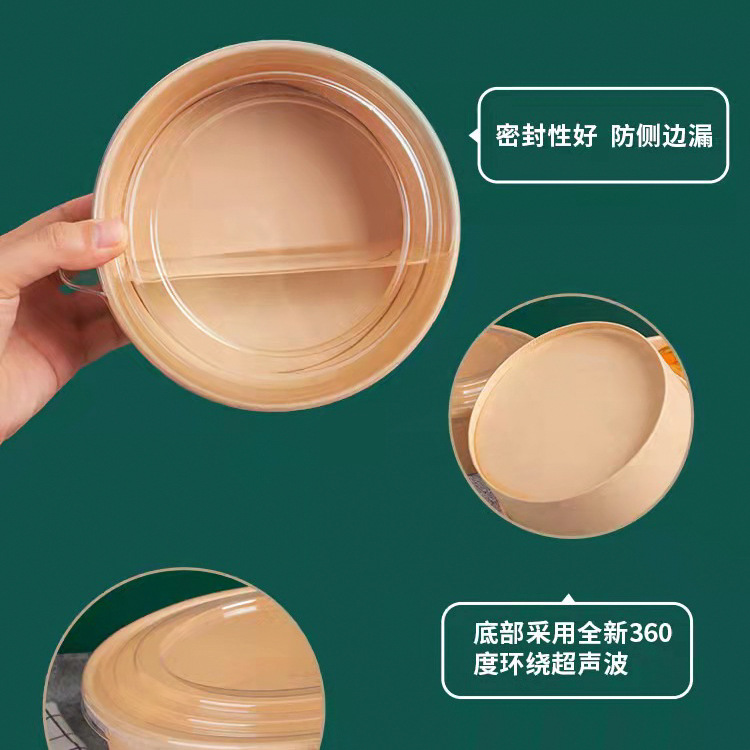 密封性好 防侧边漏

底部采用全新360度环绕超声波