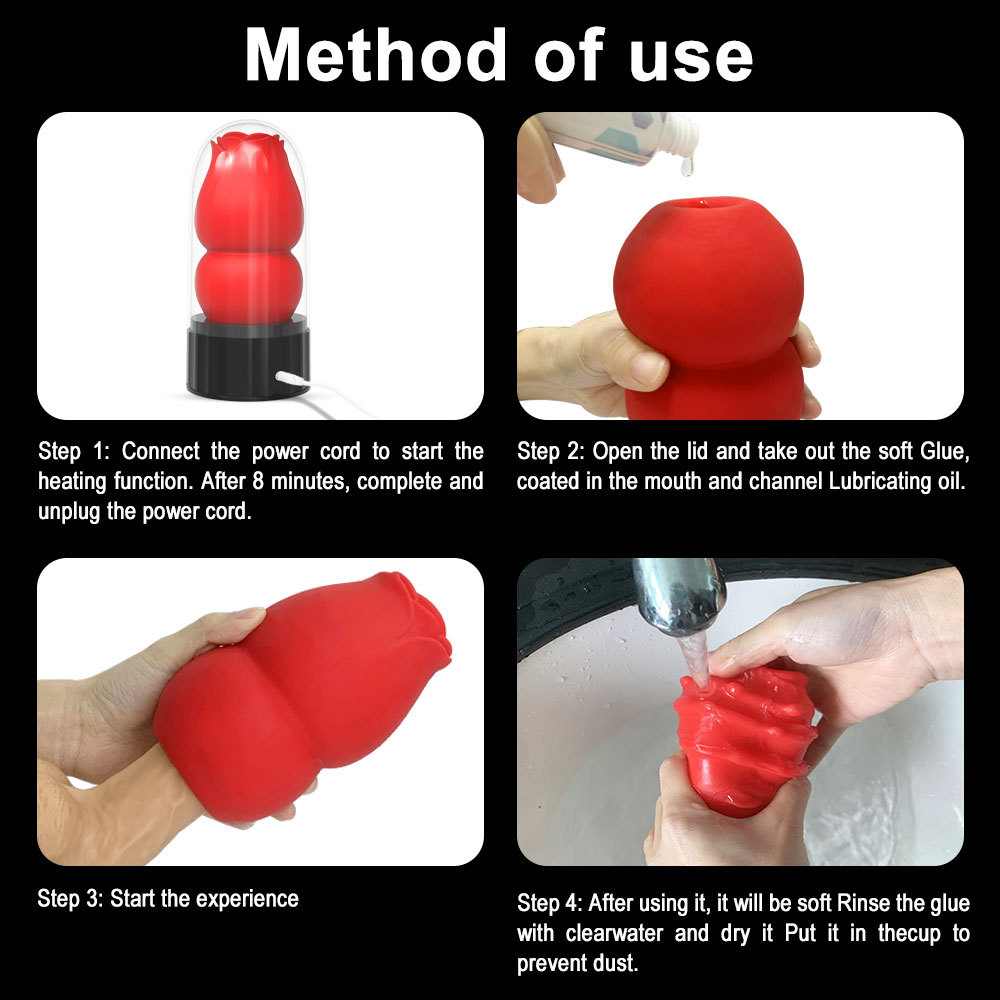 Method of use

Step 1: Connect the power cord to start the heating function. After 8 minutes, complete and unplug the power cord.

Step 2: Open the lid and take out the soft Glue, coated in the mouth and channel Lubricating oil.

Step 3: Start the experience

Step 4: After using it, it will be soft Rinse the glue with clearwater and dry it Put it in thecup to prevent dust.