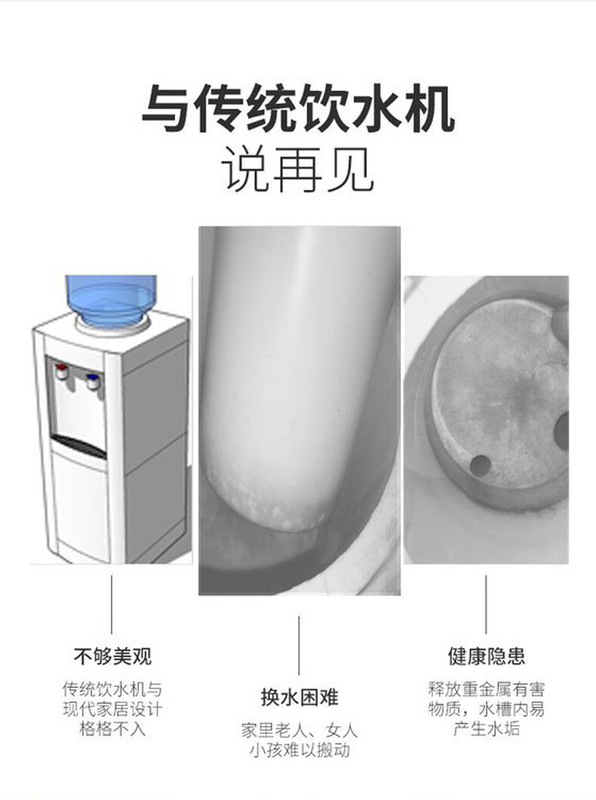 与传统饮水机
说再见

不够美观

传统饮水机与现代家居设计格格不入

换水困难

家里老人、女人小孩难以搬动

健康隐患

释放重金属有害物质，水槽内易产生水垢