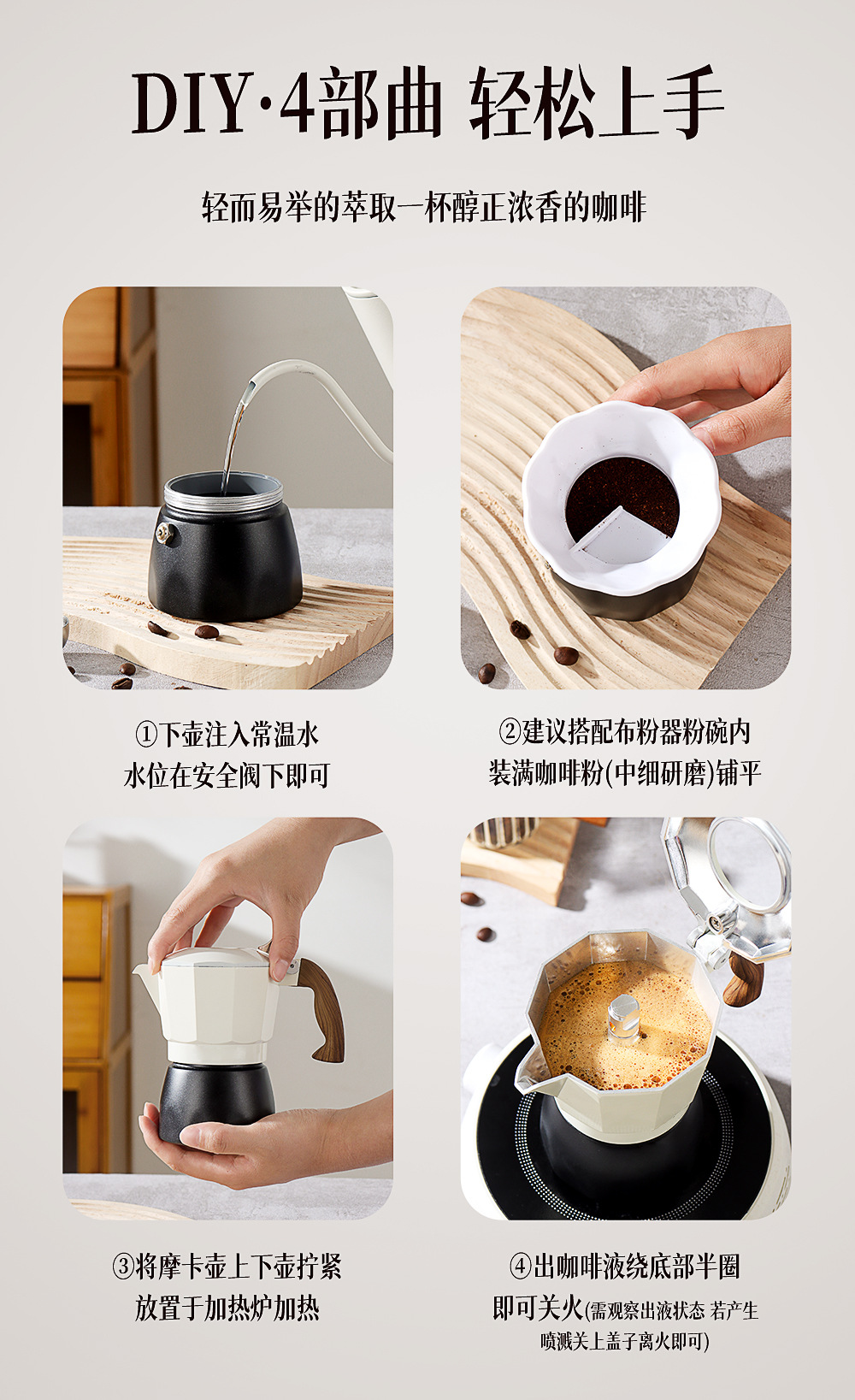 DIY·4部曲 轻松上手

轻而易举的萃取一杯醇正浓香的咖啡

①下壶注入常温水
水位在安全阀下即可

②建议搭配布粉器粉碗内
装满咖啡粉(中细研磨)铺平

③将摩卡壶上下壶拧紧
放置于加热炉加热

④出咖啡液绕底部半圈
即可关火(需观察出液状态 若产生喷溅关上盖子离火即可)