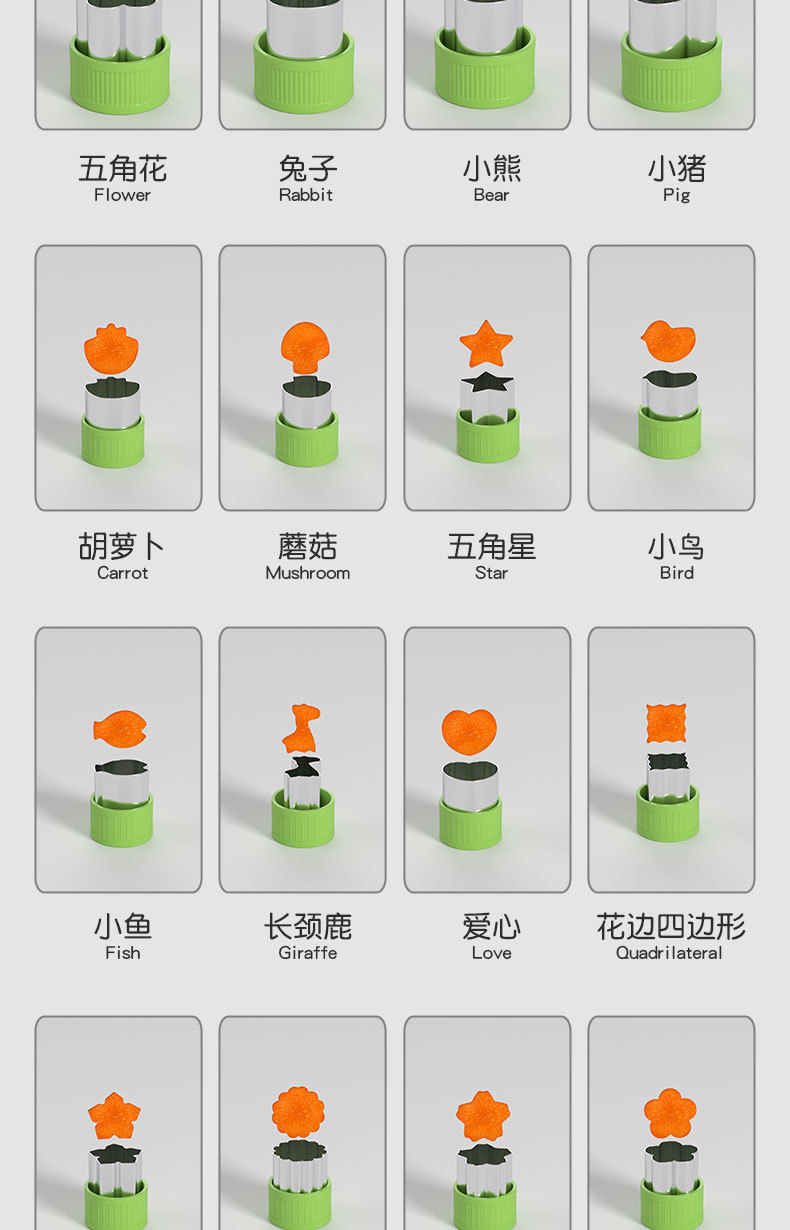 五角花
Flower

兔子
Rabbit

小熊
Bear

小猪
Pig

胡萝卜
Carrot

蘑菇
Mushroom

五角星
Star

小鸟
Bird

小鱼
Fish

长颈鹿
Giraffe

爱心
Love

花边四边形
Quadrilateral