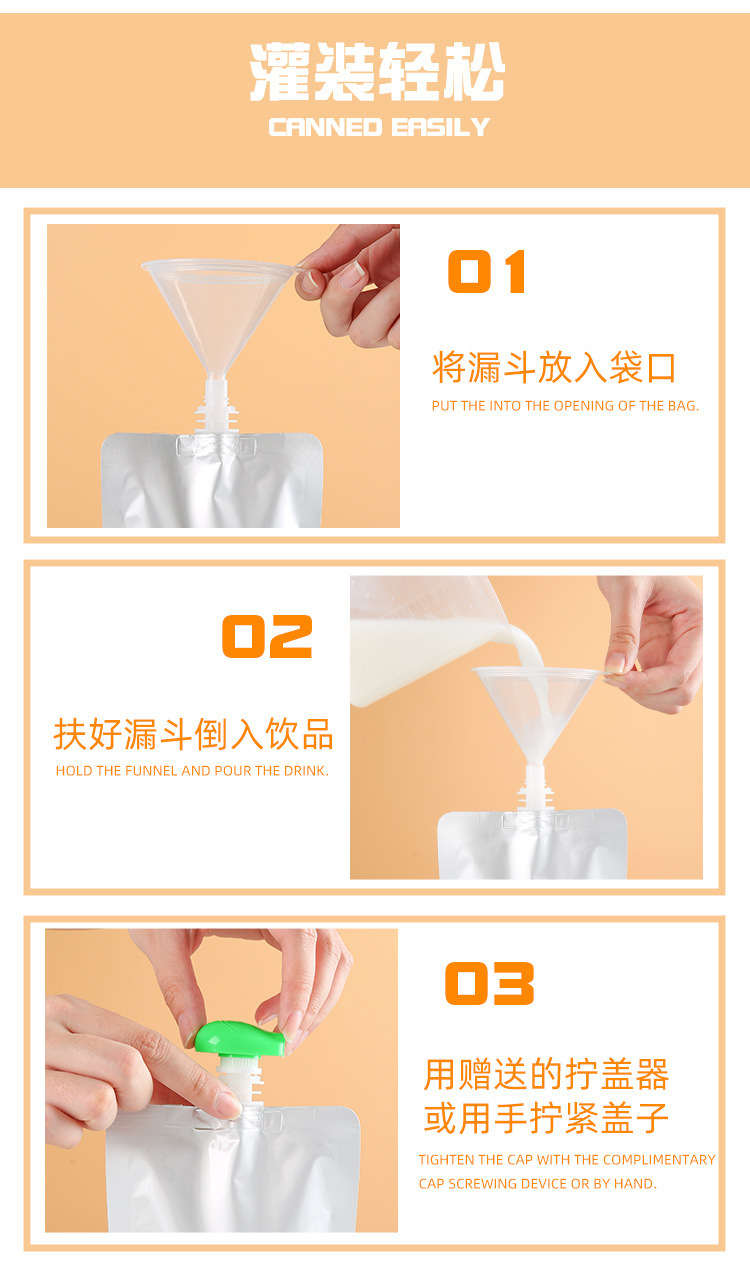 灌装轻松
CANNED EASILY

01
将漏斗放入袋口
PUT THE INTO THE OPENING OF THE BAG.

02
扶好漏斗倒入饮品
HOLD THE FUNNEL AND POUR THE DRINK.

03
用赠送的拧盖器
或用手拧紧盖子
TIGHTEN THE CAP WITH THE COMPLIMENTARY CAP SCREWING DEVICE OR BY HAND.