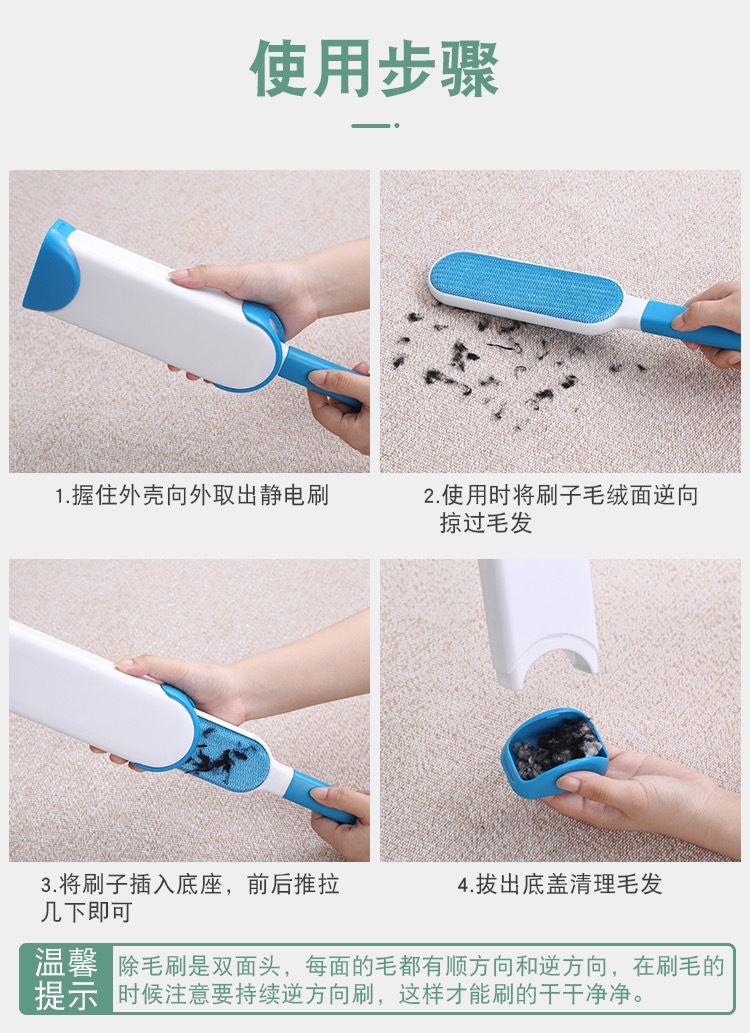 使用步骤

1.握住外壳向外取出静电刷

2.使用时将刷子毛绒面逆向掠过毛发

3.将刷子插入底座，前后推拉几下即可

4.拔出底盖清理毛发

温馨提示

除毛刷是双面头，每面的毛都有顺方向和逆方向，在刷毛的时候注意要持续逆方向刷，这样才能刷的干干净净。