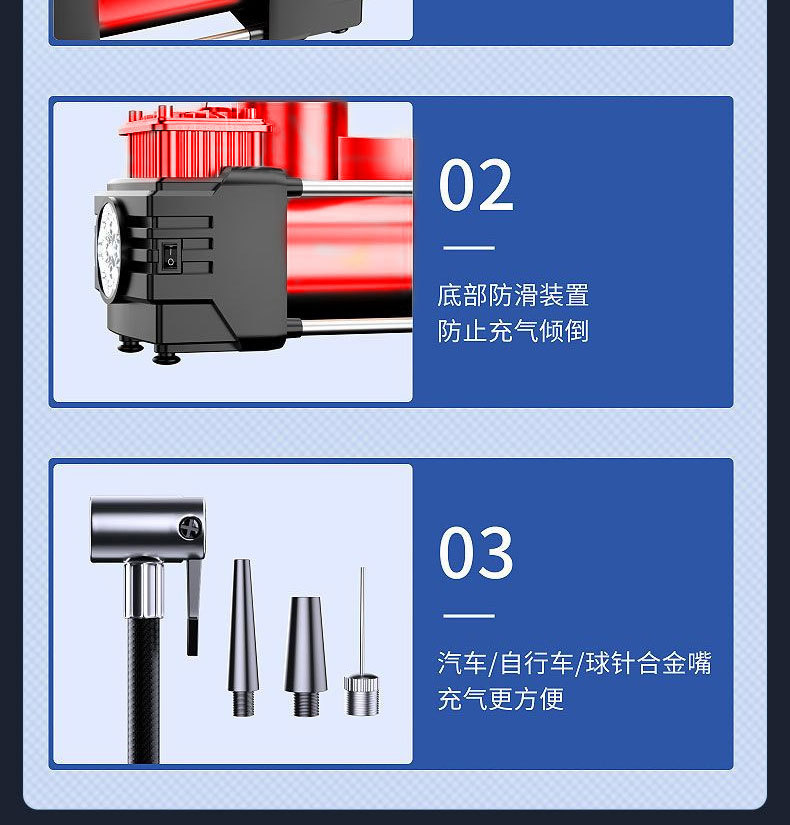 02

底部防滑装置
防止充气倾倒

03

汽车/自行车/球针合金嘴
充气更方便