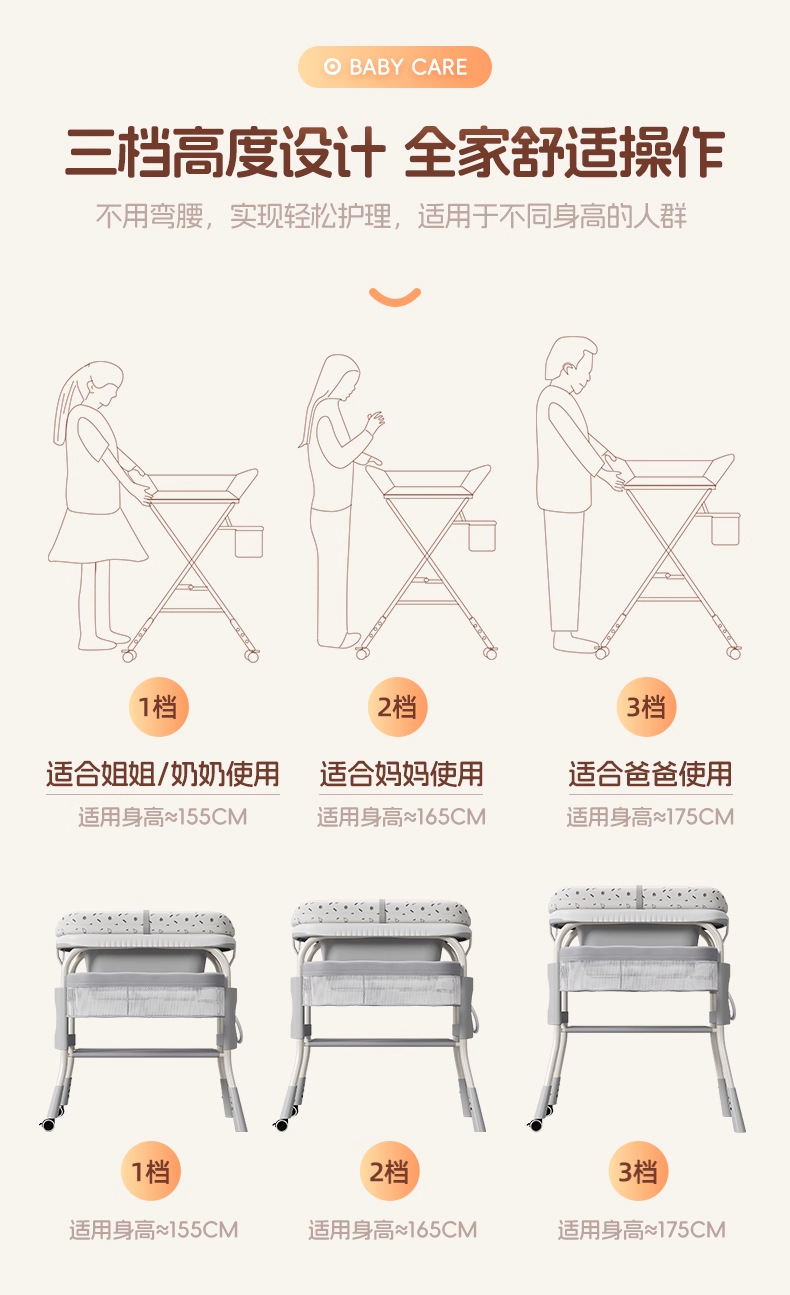 BABY CARE

三档高度设计 全家舒适操作

不用弯腰，实现轻松护理，适用于不同身高的人群

1档

适合姐姐/奶奶使用

适用身高≈155CM

2档

适合妈妈使用

适用身高≈165CM

3档

适合爸爸使用

适用身高≈175CM

1档

适用身高≈155CM

2档

适用身高≈165CM

3档

适用身高≈175CM