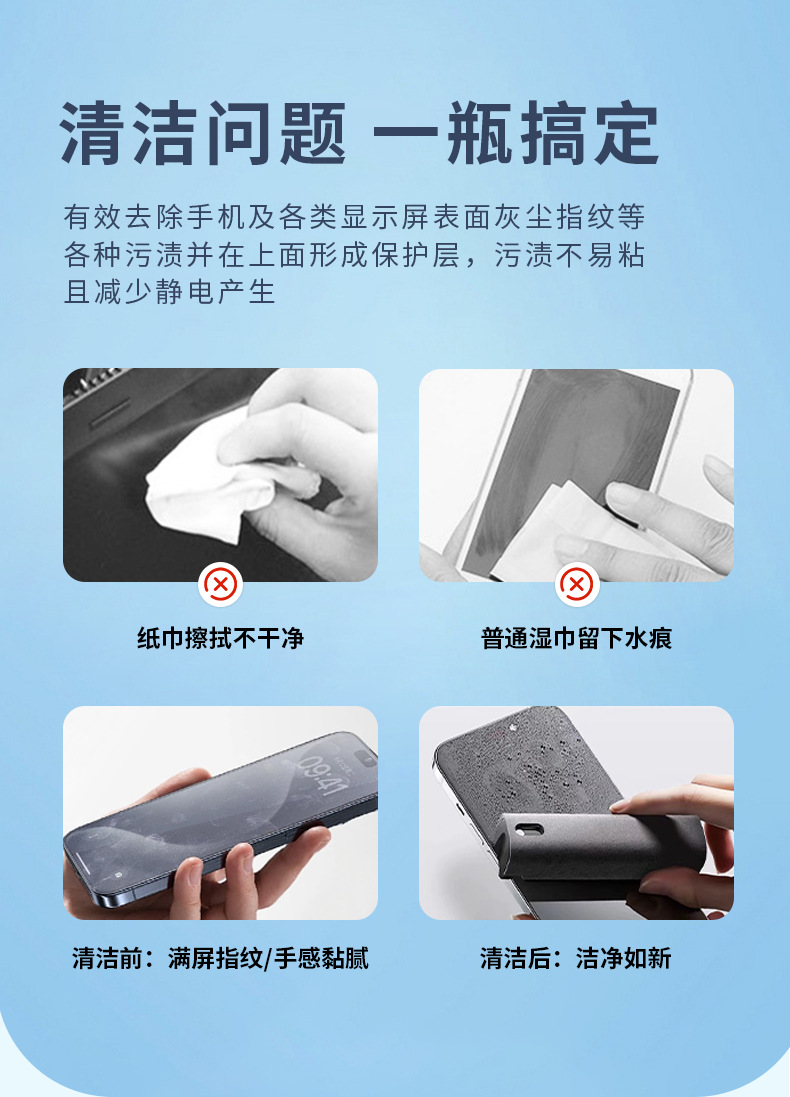 清洁问题 一瓶搞定

有效去除手机及各类显示屏表面灰尘指纹等各种污渍并在上面形成保护层，污渍不易粘且减少静电产生

纸巾擦拭不干净

普通湿巾留下水痕

09:41

清洁前：满屏指纹/手感黏腻

清洁后：洁净如新