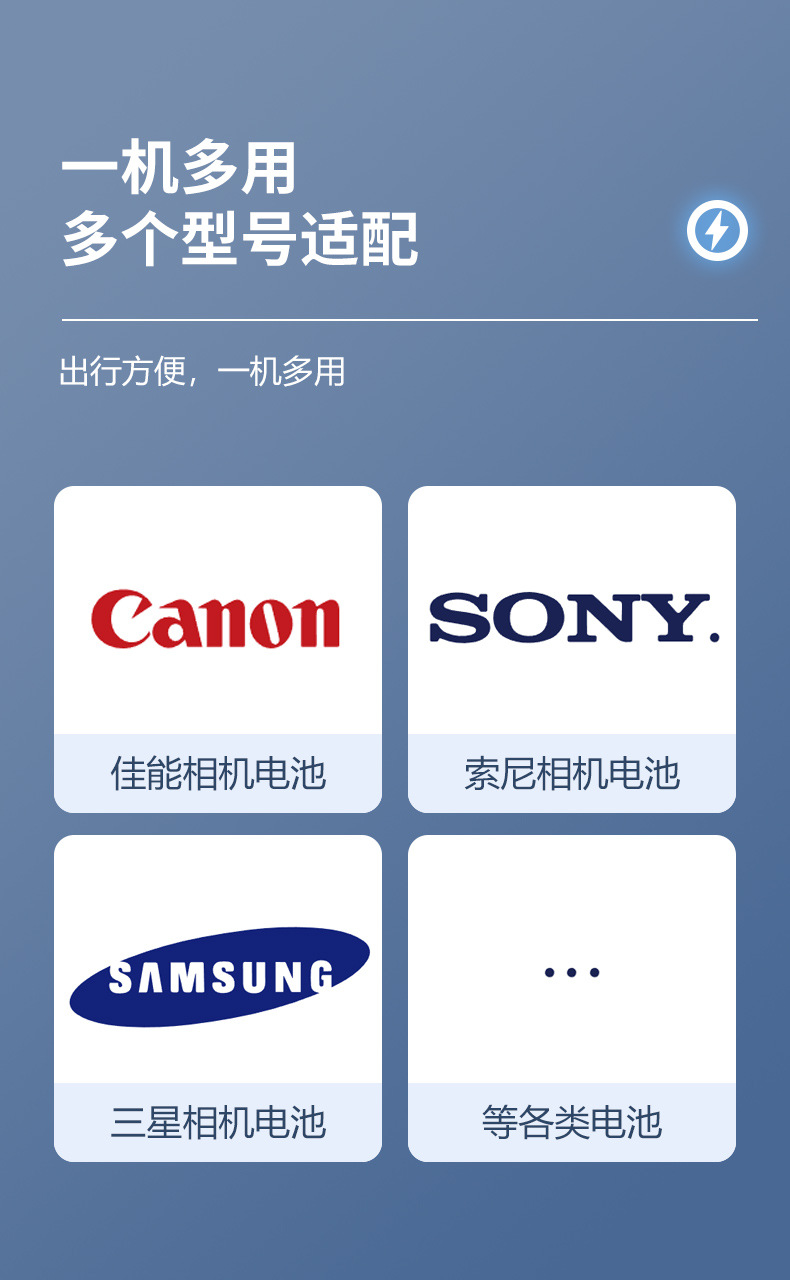 一机多用
多个型号适配

出行方便，一机多用

Canon

佳能相机电池

SONY.

索尼相机电池

SAMSUNG

三星相机电池

...

等各类电池