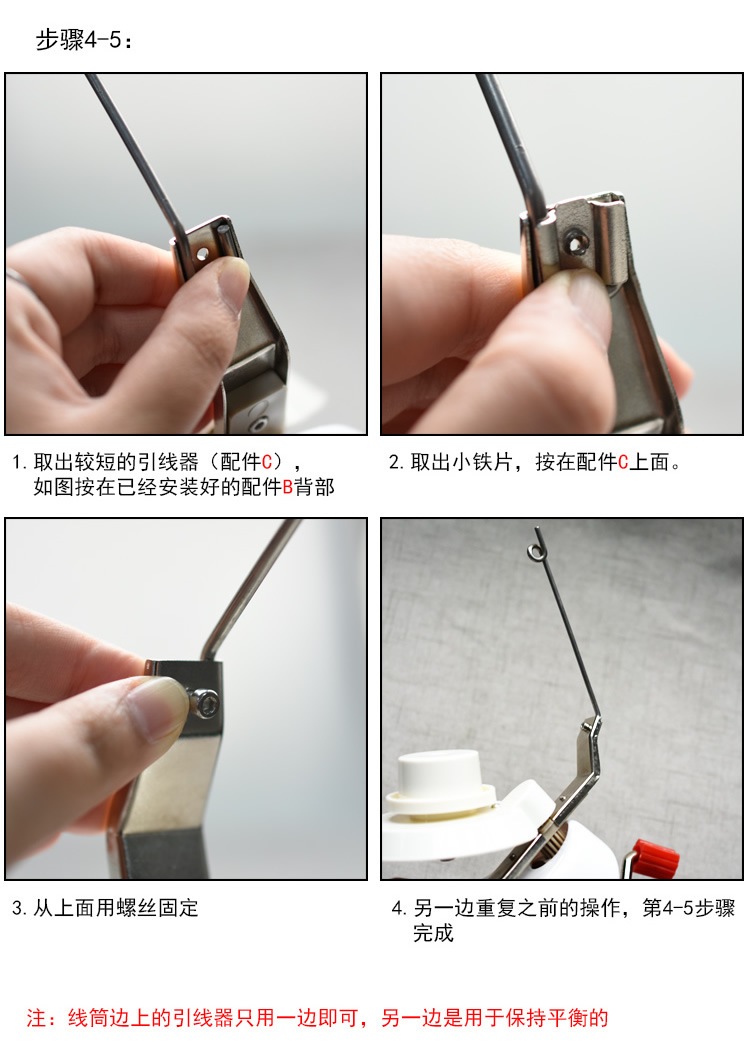 步骤4-5：

1. 取出较短的引线器（配件C），如图按在已经安装好的配件B背部

2. 取出小铁片，按在配件C上面。

3. 从上面用螺丝固定

4. 另一边重复之前的操作，第4-5步骤完成

注：线筒边上的引线器只用一边即可，另一边是用于保持平衡的