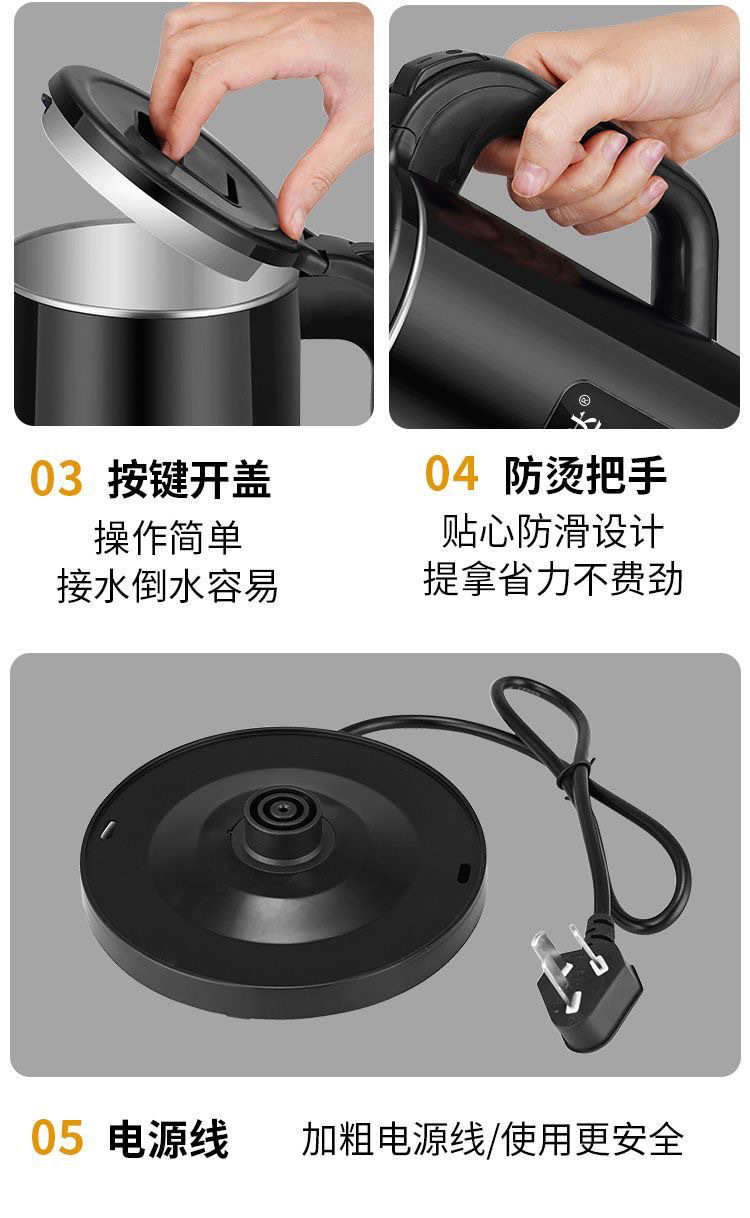 03 按键开盖
操作简单
接水倒水容易

04 防烫把手
贴心防滑设计
提拿省力不费劲

05 电源线 加粗电源线/使用更安全