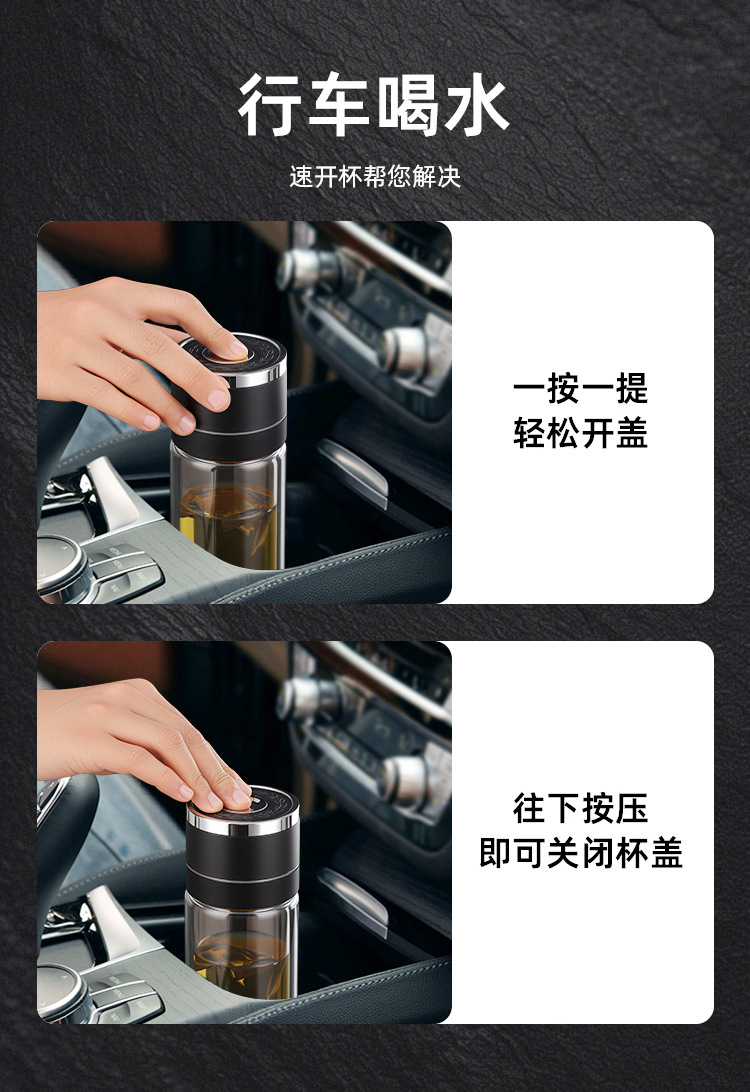 行车喝水

速开杯帮您解决

一按一提
轻松开盖

往下按压
即可关闭杯盖