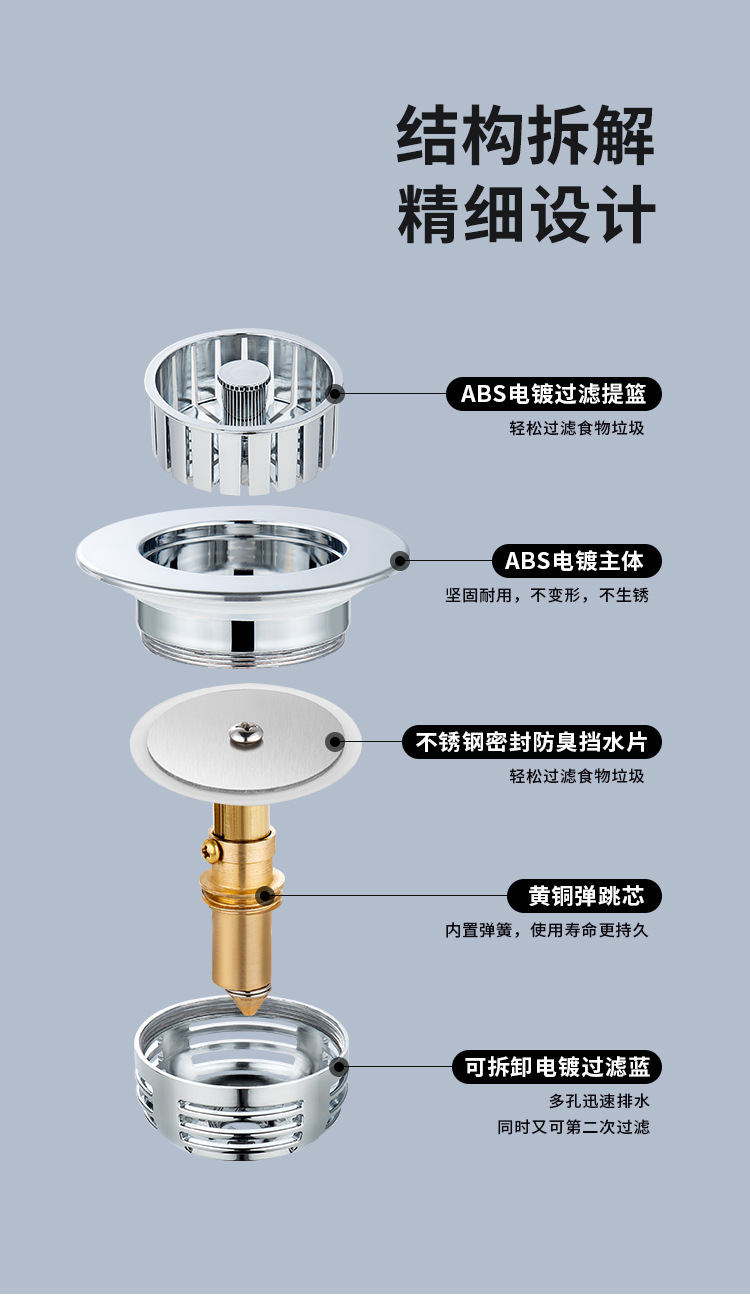 结构拆解
精细设计

ABS电镀过滤提篮
轻松过滤食物垃圾

ABS电镀主体
坚固耐用，不变形，不生锈

不锈钢密封防臭挡水片
轻松过滤食物垃圾

黄铜弹跳芯
内置弹簧，使用寿命更持久

可拆卸电镀过滤蓝
多孔迅速排水
同时又可第二次过滤