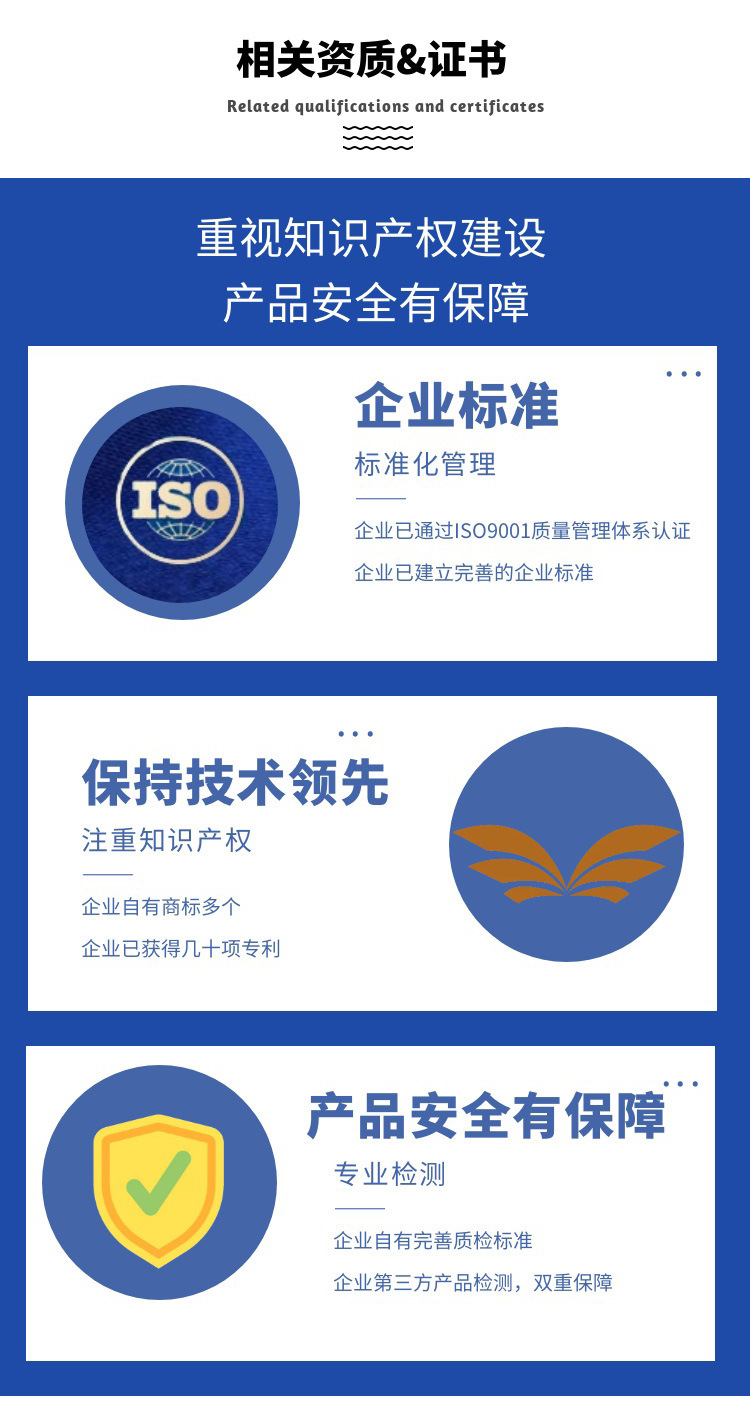 相关资质&证书

Related qualifications and certificates

重视知识产权建设

产品安全有保障

ISO

企业标准

标准化管理

企业已通过ISO9001质量管理体系认证

企业已建立完善的企业标准

保持技术领先

注重知识产权

企业自有商标多个

企业已获得几十项专利

产品安全有保障

专业检测

企业自有完善质检标准

企业第三方产品检测，双重保障