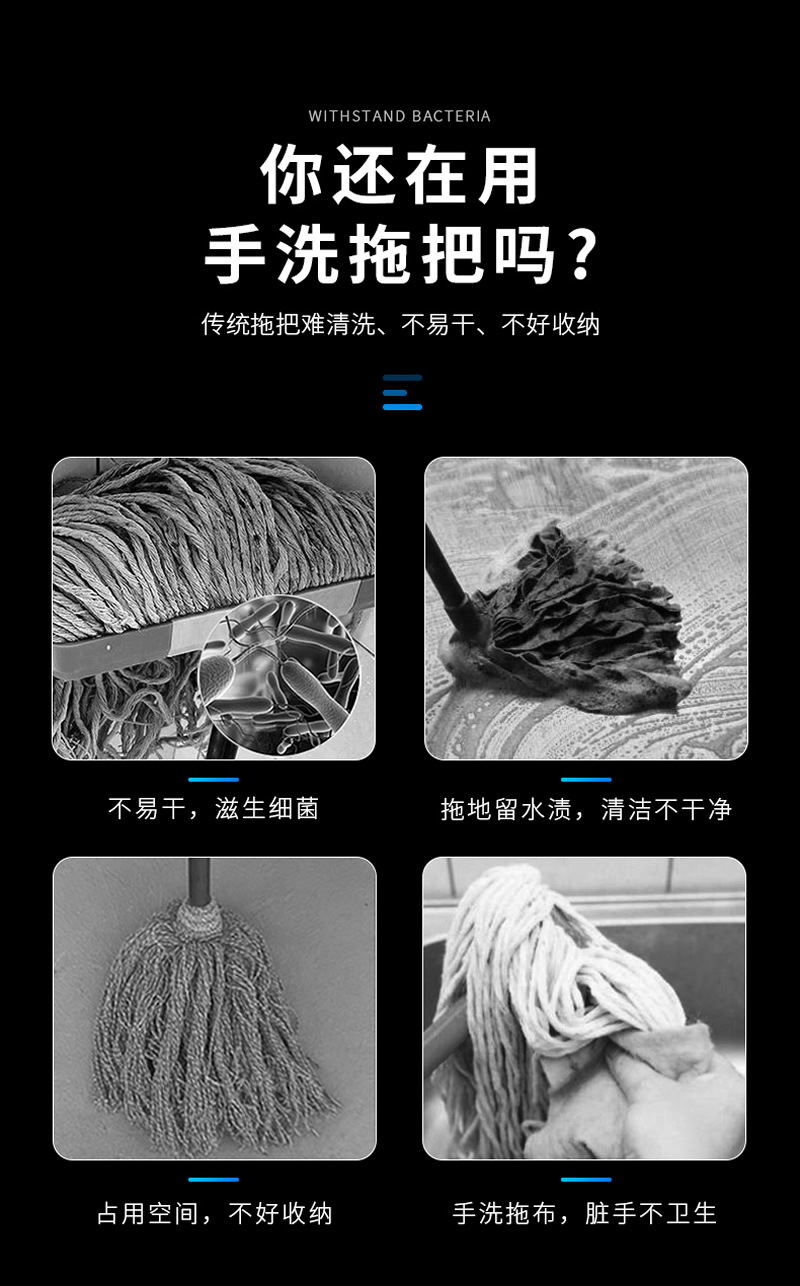 WITHSTAND BACTERIA

你还在用
手洗拖把吗？

传统拖把难清洗、不易干、不好收纳

不易干，滋生细菌

拖地留水渍，清洁不干净

占用空间，不好收纳

手洗拖布，脏手不卫生