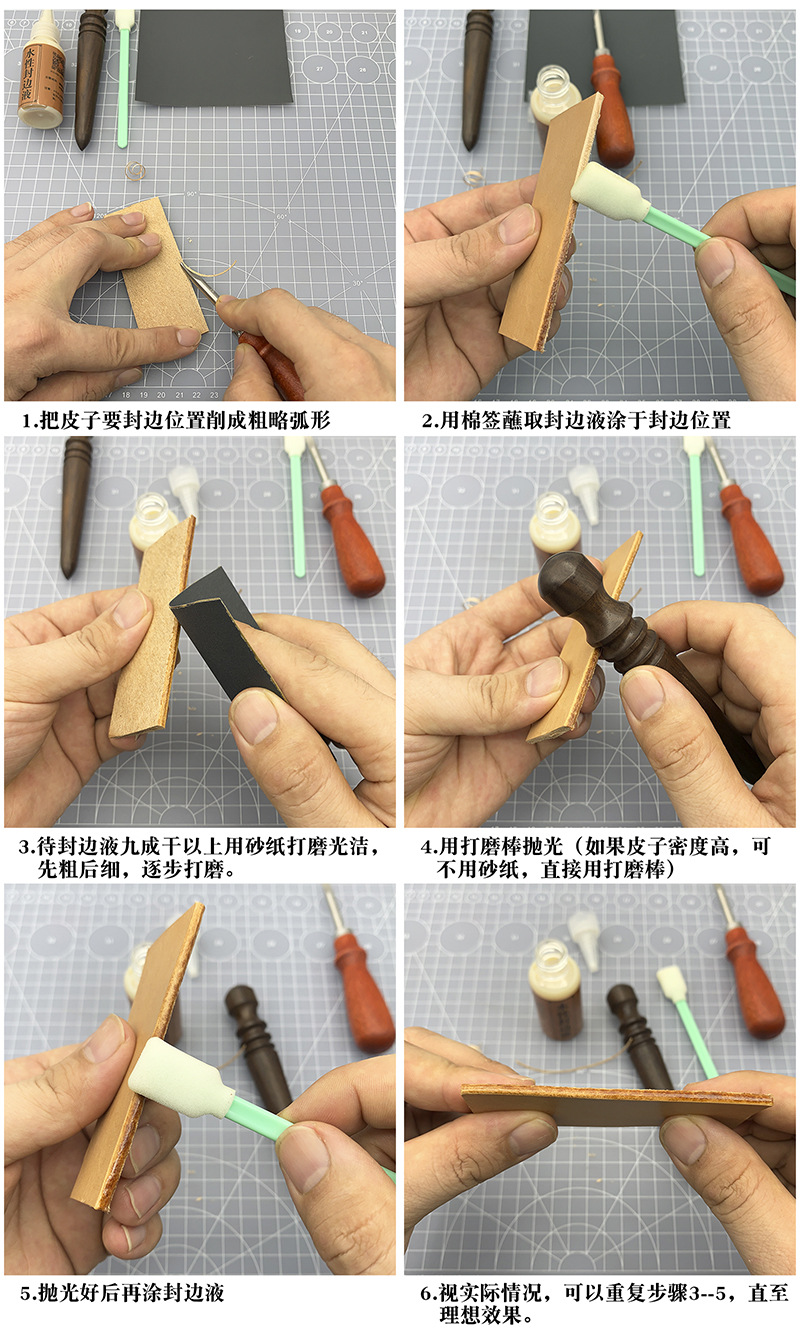 水性封边液

1.把皮子要封边位置削成粗略弧形

2.用棉签蘸取封边液涂于封边位置

3.待封边液九成干以上用砂纸打磨光洁，先粗后细，逐步打磨。

4.用打磨棒抛光（如果皮子密度高，可不用砂纸，直接用打磨棒）

5.抛光好后再涂封边液

6.视实际情况，可以重复步骤3--5，直至理想效果。