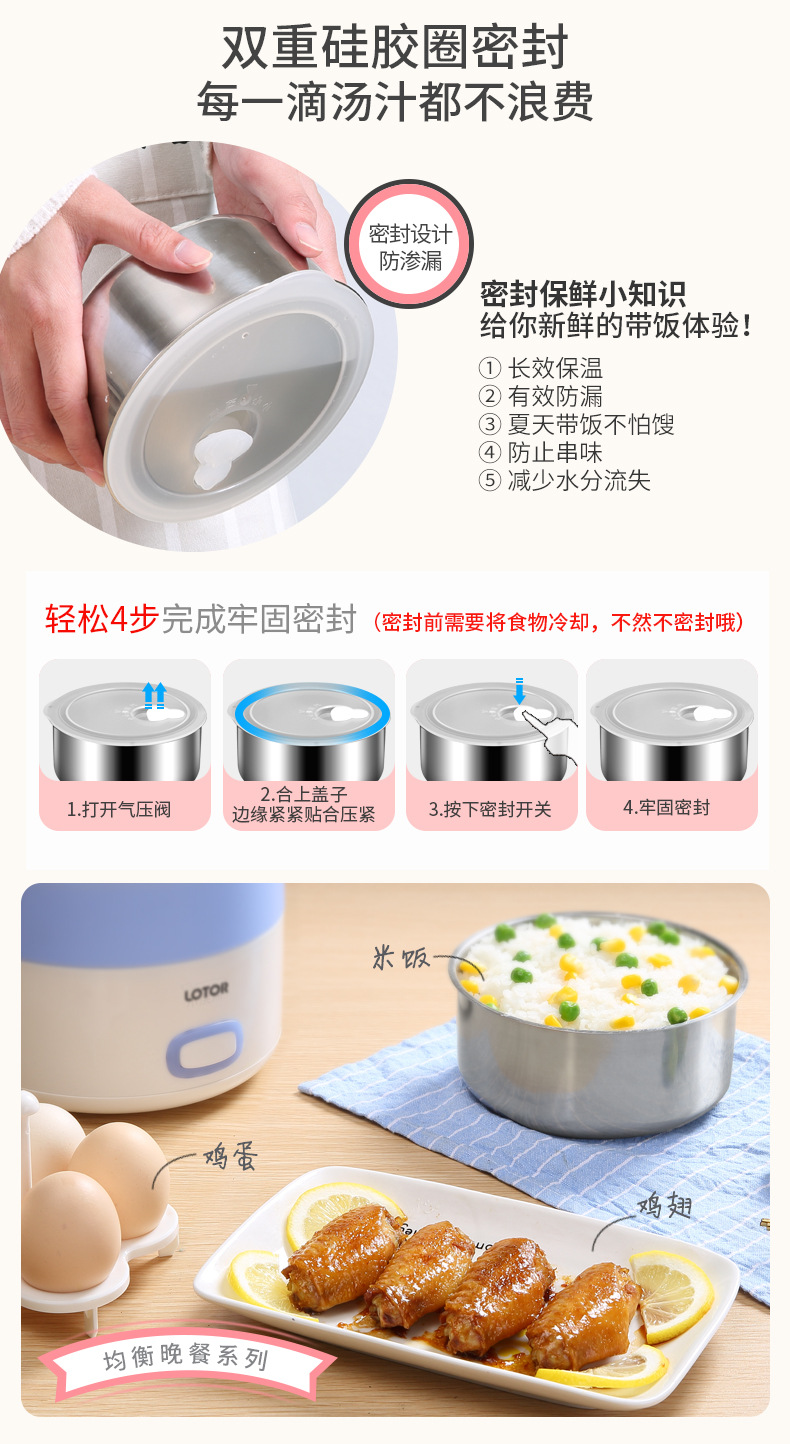 双重硅胶圈密封
每一滴汤汁都不浪费

密封设计
防渗漏

密封保鲜小知识
给你新鲜的带饭体验！

① 长效保温
② 有效防漏
③ 夏天带饭不怕馊
④ 防止串味
⑤ 减少水分流失

轻松4步完成牢固密封（密封前需要将食物冷却，不然不密封哦）

1.打开气压阀

2.合上盖子
边缘紧紧贴合压紧

3.按下密封开关

4.牢固密封

LOTOR

米饭

鸡蛋

鸡翅

均衡晚餐系列