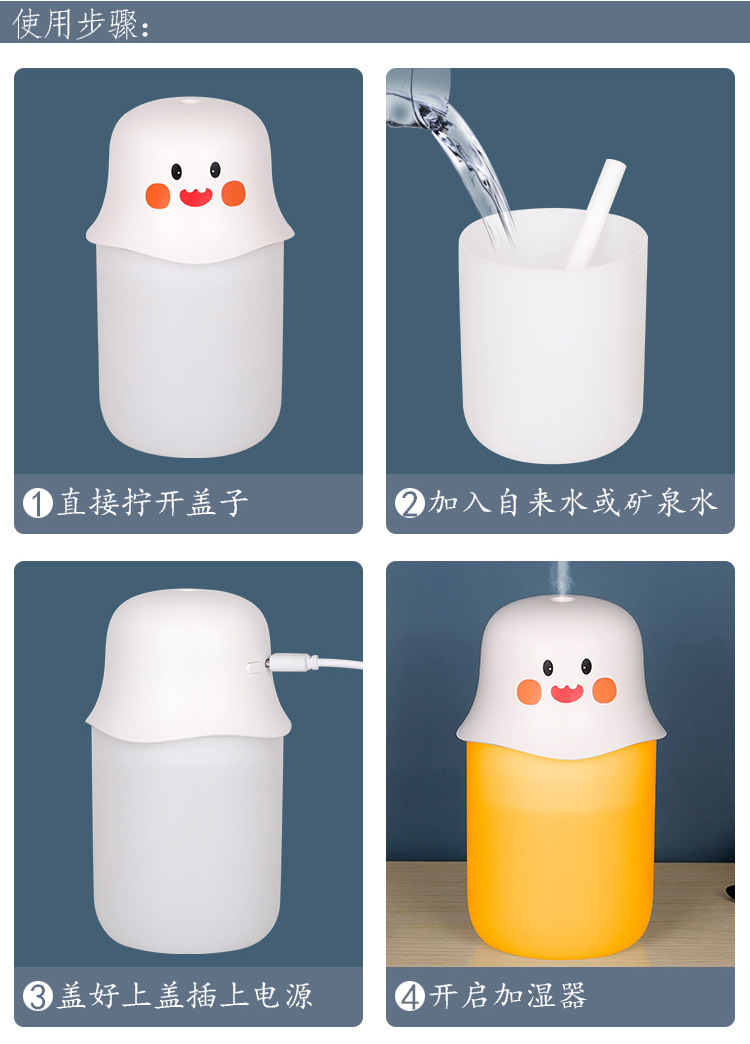 使用步骤:

1 直接拧开盖子

2 加入自来水或矿泉水

3 盖好上盖插上电源

4 开启加湿器