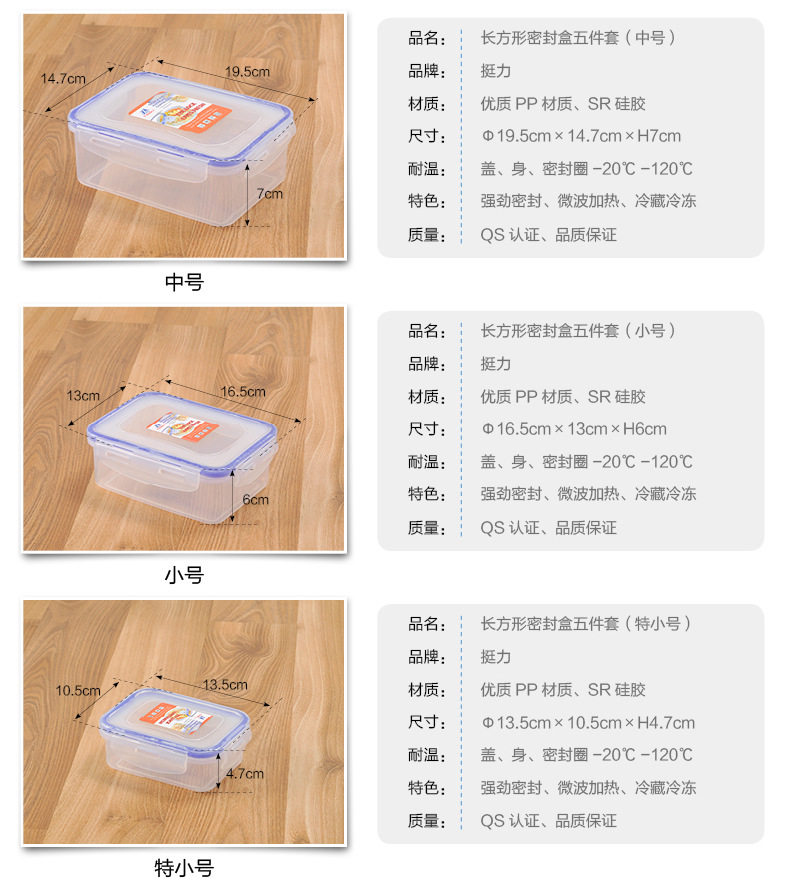 14.7cm
19.5cm
7cm

中号

品名： 长方形密封盒五件套（中号）
品牌： 挺力
材质： 优质 PP 材质、SR 硅胶
尺寸： Φ19.5cm × 14.7cm × H7cm
耐温： 盖、身、密封圈 -20℃ -120℃
特色： 强劲密封、微波加热、冷藏冷冻
质量： QS 认证、品质保证

13cm
16.5cm
6cm

小号

品名： 长方形密封盒五件套（小号）
品牌： 挺力
材质： 优质 PP 材质、SR 硅胶
尺寸： Φ16.5cm × 13cm × H6cm
耐温： 盖、身、密封圈 -20℃ -120℃
特色： 强劲密封、微波加热、冷藏冷冻
质量： QS 认证、品质保证

10.5cm
13.5cm
4.7cm

特小号

品名： 长方形密封盒五件套（特小号）
品牌： 挺力
材质： 优质 PP 材质、SR 硅胶
尺寸： Φ13.5cm × 10.5cm × H4.7cm
耐温： 盖、身、密封圈 -20℃ -120℃
特色： 强劲密封、微波加热、冷藏冷冻
质量： QS 认证、品质保证