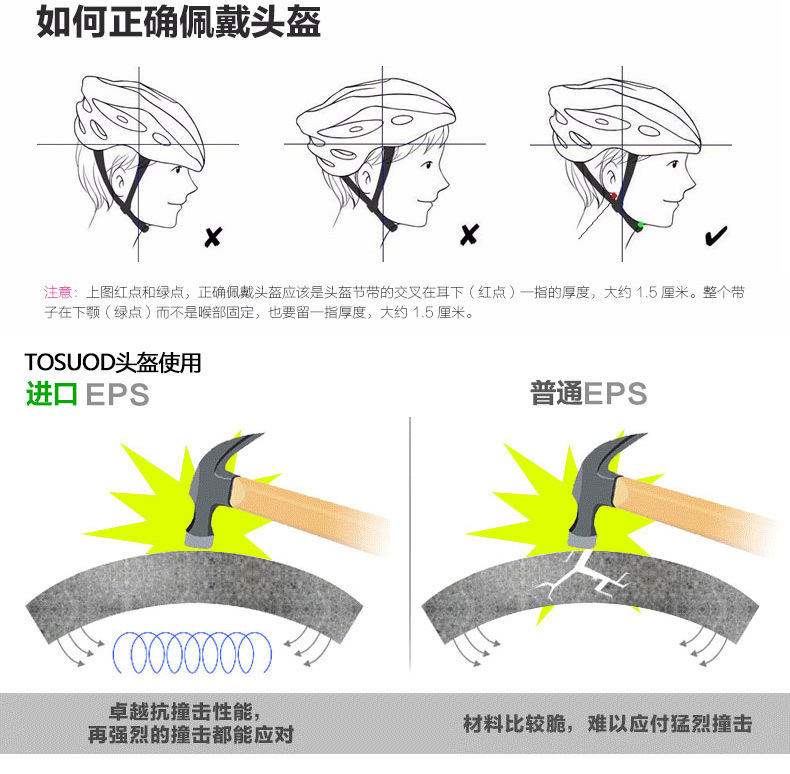 如何正确佩戴头盔

✘

✘

✔

注意：上图红点和绿点，正确佩戴头盔应该是头盔节带的交叉在耳下（红点）一指的厚度，大约 1.5 厘米。整个带子在下颚（绿点）而不是喉部固定，也要留一指厚度，大约 1.5 厘米。

TOSUOD头盔使用
进口 EPS

普通EPS

卓越抗撞击性能，
再强烈的撞击都能应对

材料比较脆，难以应付猛烈撞击