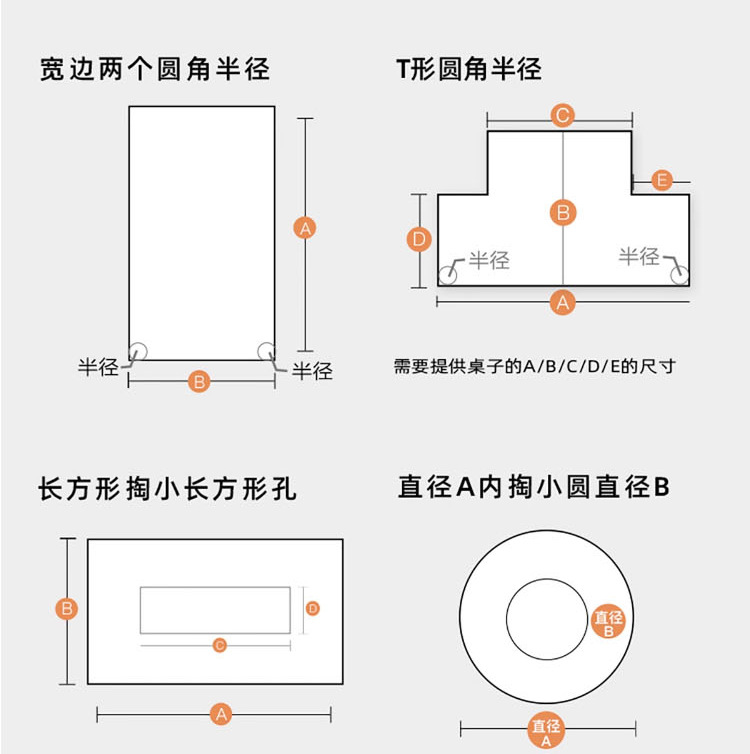 宽边两个圆角半径

A

半径

半径

B

T形圆角半径

C

E

B

D

半径

半径

A

需要提供桌子的A/B/C/D/E的尺寸

长方形掏小长方形孔

B

D

C

A

直径A内掏小圆直径B

直径
B

直径
A