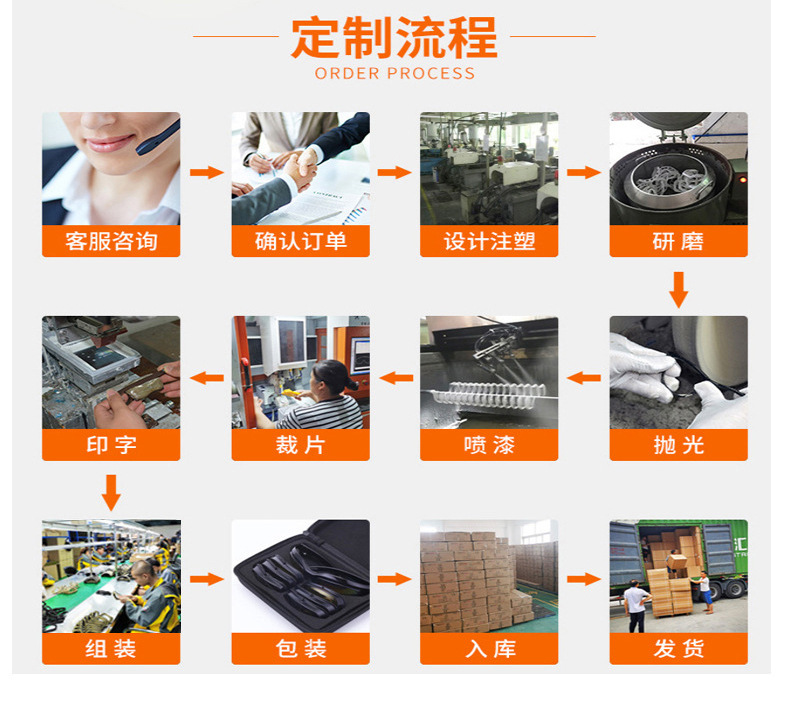 定制流程
ORDER PROCESS

客服咨询

确认订单

设计注塑

研磨

抛光

喷漆

裁片

印字

组装

包装

入库

发货