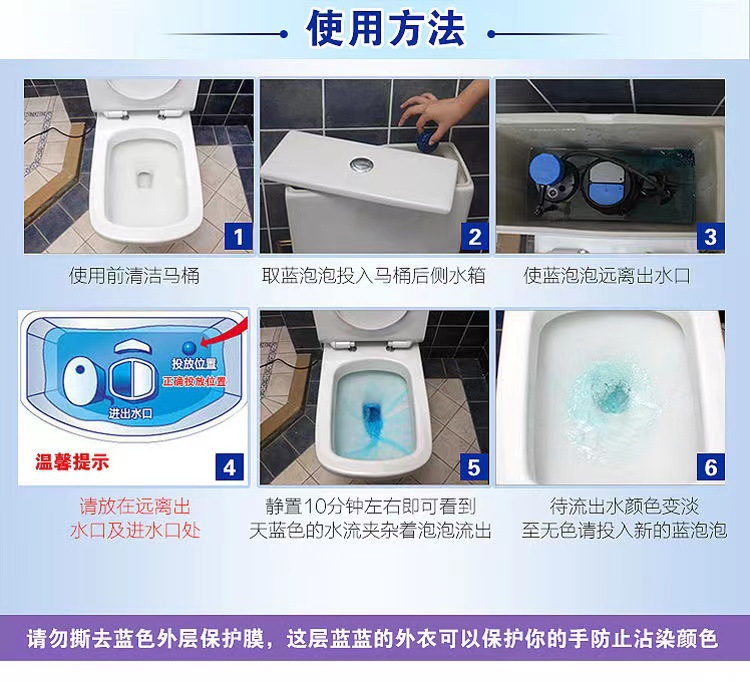 使用方法

1
使用前清洁马桶

2
取蓝泡泡投入马桶后侧水箱

3
使蓝泡泡远离出水口

投放位置
正确投放位置
进出水口
温馨提示
4
请放在远离出水口及进水口处

5
静置10分钟左右即可看到天蓝色的水流夹杂着泡泡流出

6
待流出水颜色变淡至无色请投入新的蓝泡泡

请勿撕去蓝色外层保护膜，这层蓝蓝的外衣可以保护你的手防止沾染颜色