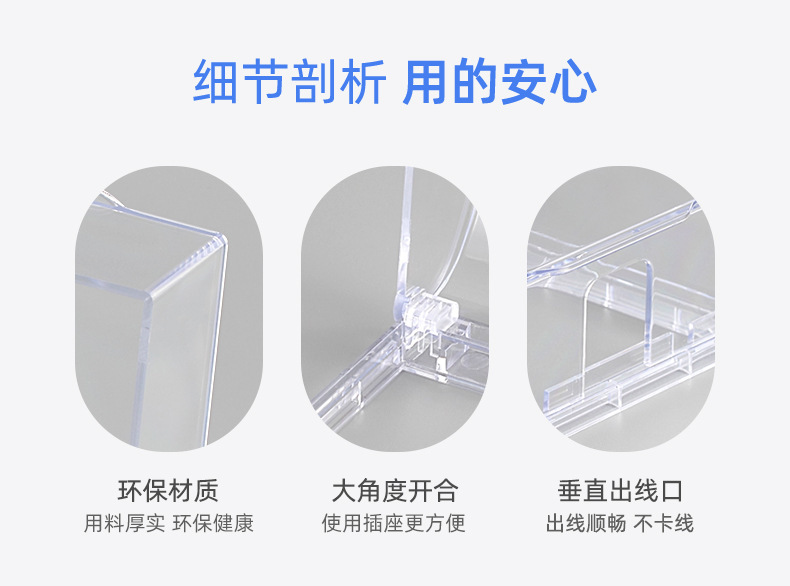 细节剖析 用的安心

环保材质
用料厚实 环保健康

大角度开合
使用插座更方便

垂直出线口
出线顺畅 不卡线