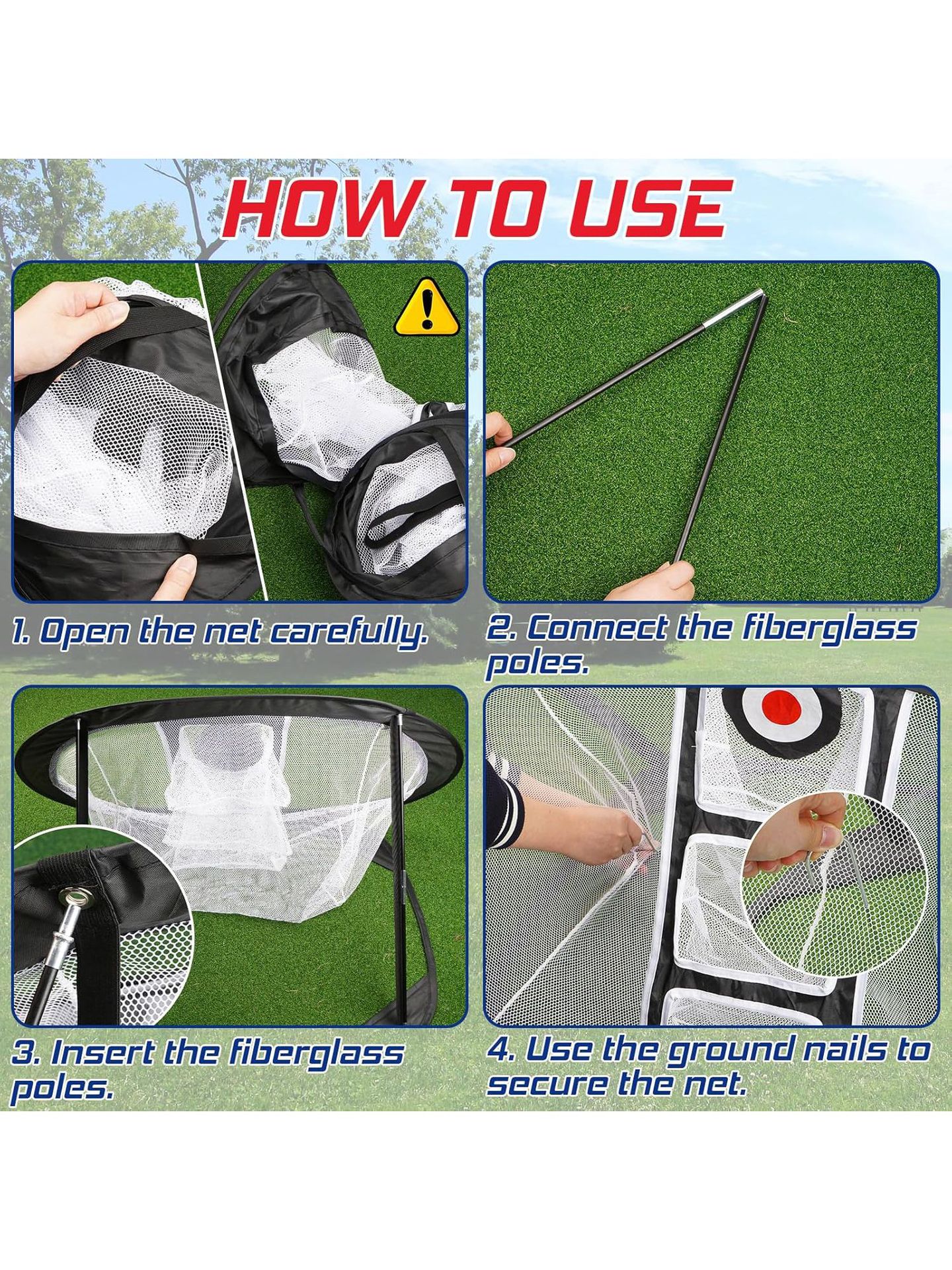 HOW TO USE

1. Open the net carefully.

2. Connect the fiberglass poles.

3. Insert the fiberglass poles.

4. Use the ground nails to secure the net.