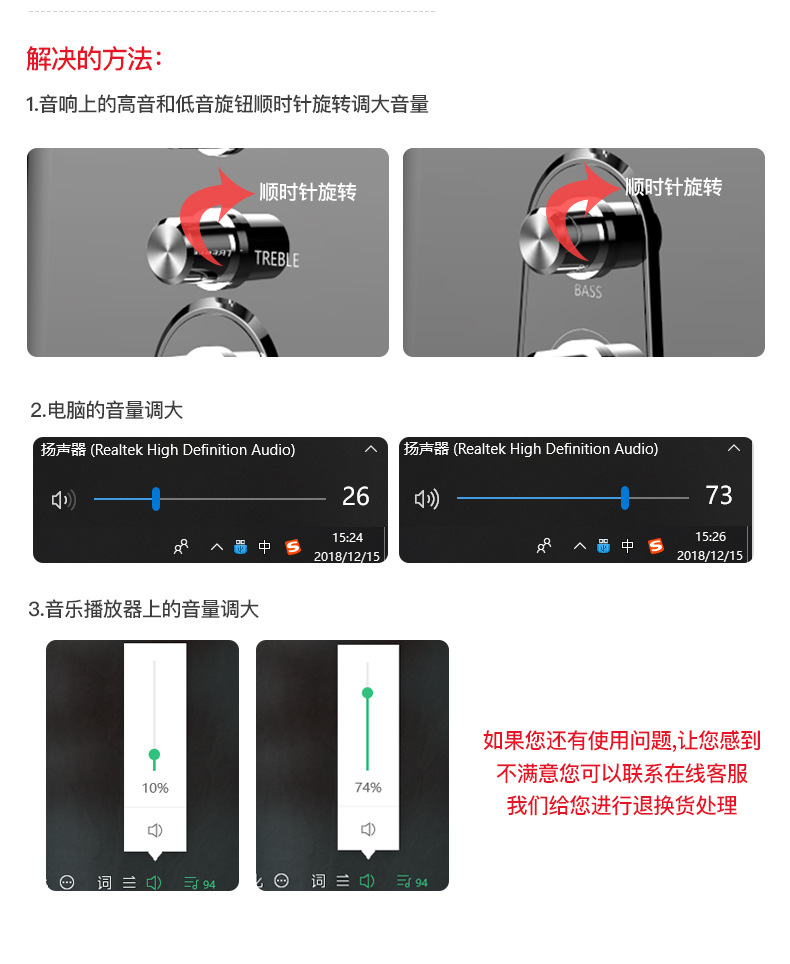 解决的方法：

1.音响上的高音和低音旋钮顺时针旋转调大音量

顺时针旋转

TREBLE

顺时针旋转

BASS

2.电脑的音量调大

扬声器 (Realtek High Definition Audio)

26

中

15:24
2018/12/15

扬声器 (Realtek High Definition Audio)

73

中

15:26
2018/12/15

3.音乐播放器上的音量调大

10%

词 94

74%

词 94

如果您还有使用问题,让您感到不满意您可以联系在线客服我们给您进行退换货处理