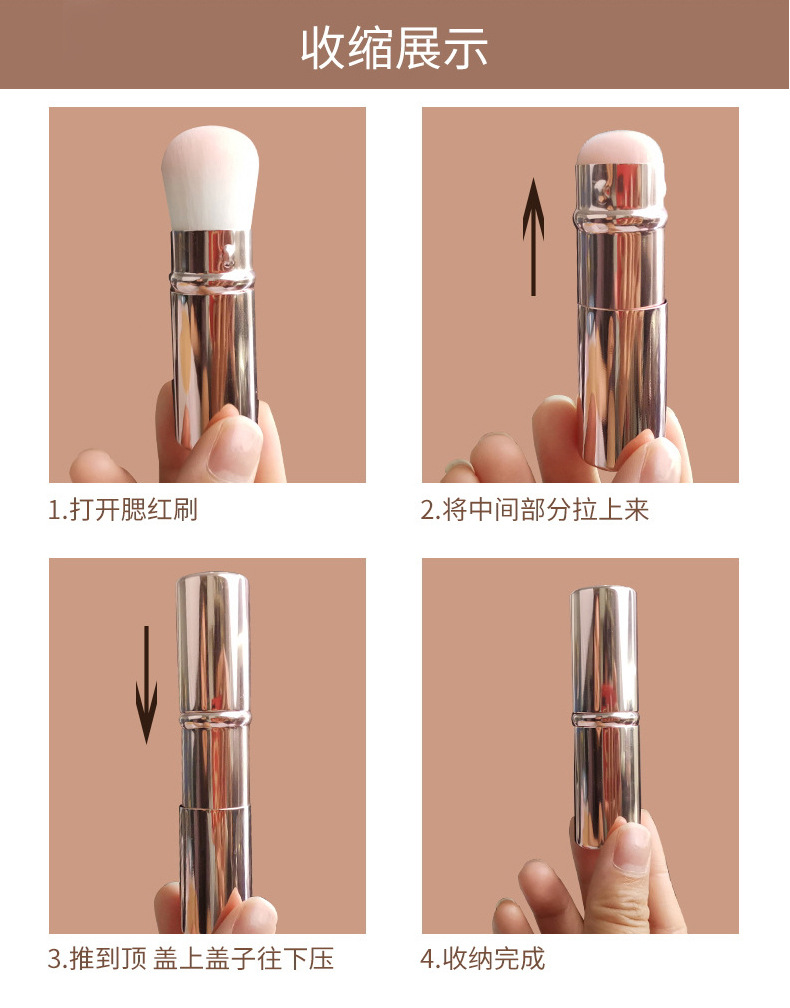 收缩展示

1.打开腮红刷

2.将中间部分拉上来

3.推到顶 盖上盖子往下压

4.收纳完成