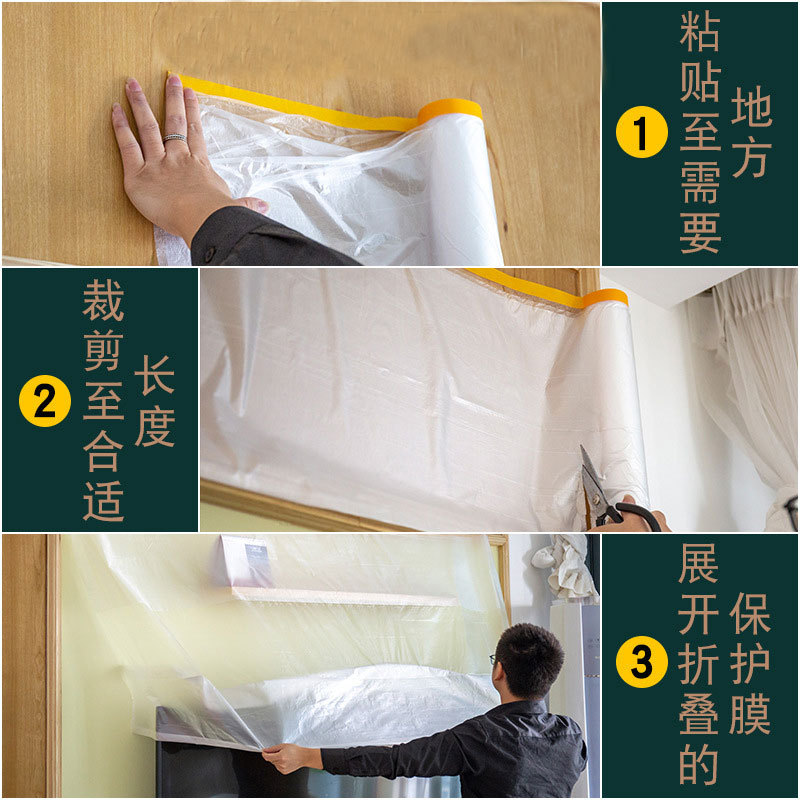 1 粘贴至需要地方

2 裁剪至合适长度

3 展开折叠的保护膜