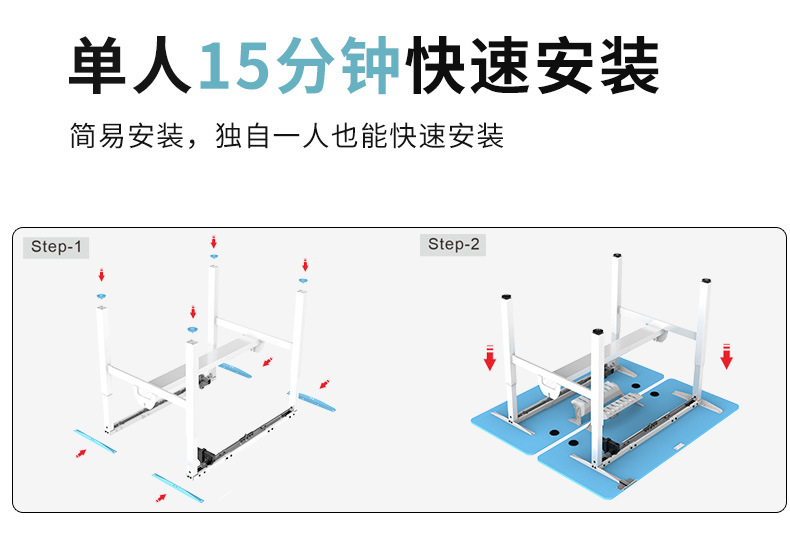 单人15分钟快速安装

简易安装，独自一人也能快速安装

Step-1

Step-2