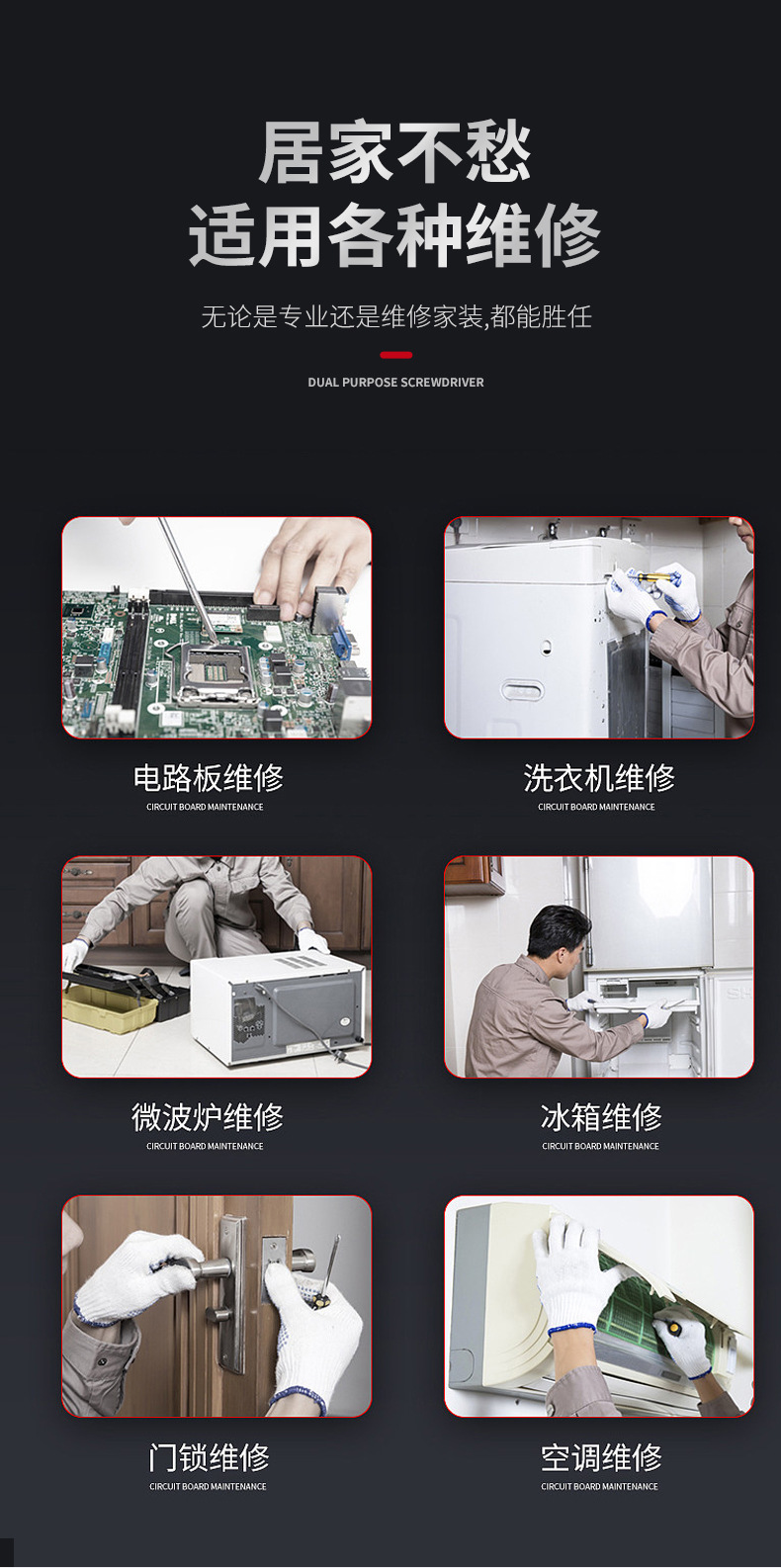 居家不愁
适用各种维修

无论是专业还是维修家装,都能胜任

DUAL PURPOSE SCREWDRIVER

电路板维修
CIRCUIT BOARD MAINTENANCE

洗衣机维修
CIRCUIT BOARD MAINTENANCE

微波炉维修
CIRCUIT BOARD MAINTENANCE

冰箱维修
CIRCUIT BOARD MAINTENANCE

门锁维修
CIRCUIT BOARD MAINTENANCE

空调维修
CIRCUIT BOARD MAINTENANCE