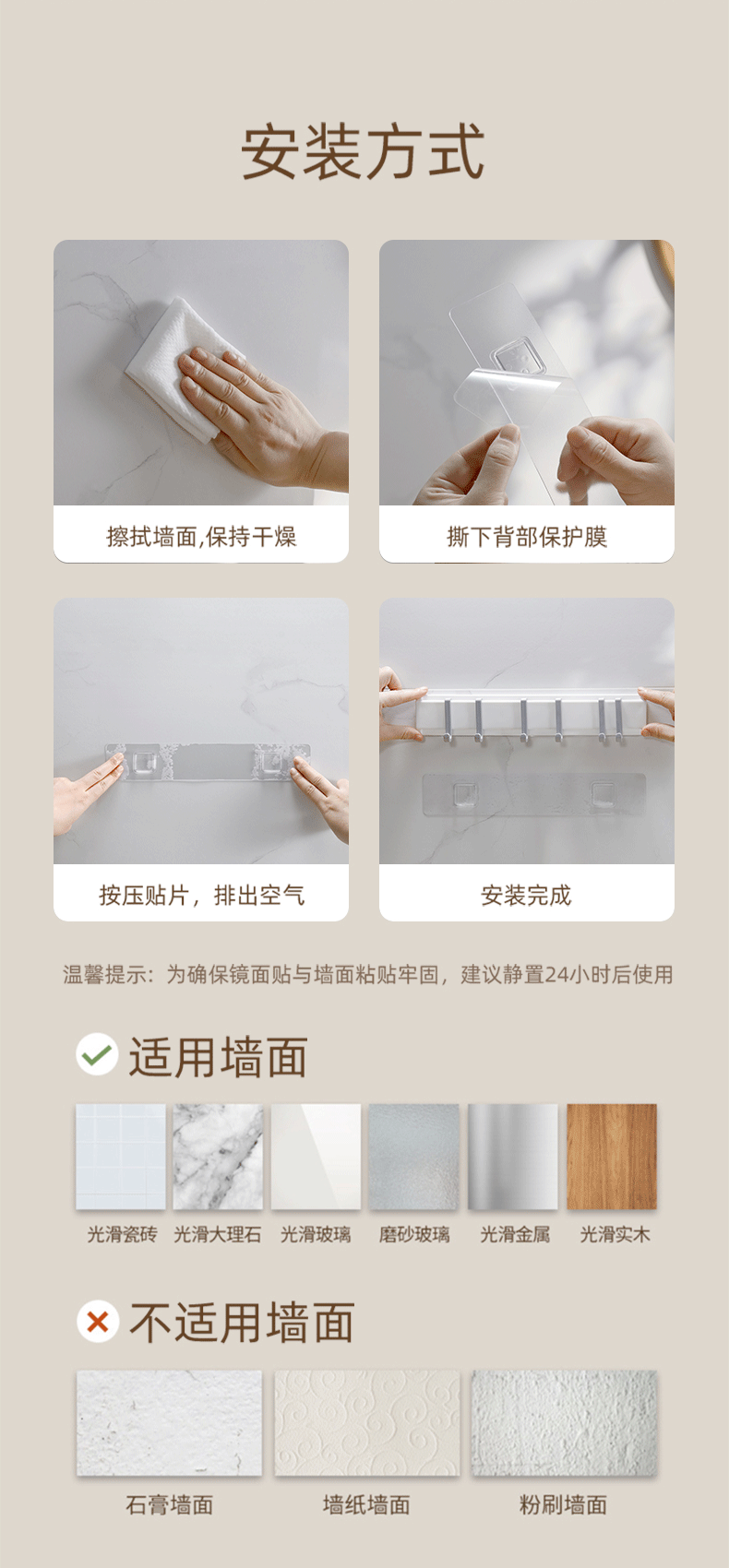 安装方式

擦拭墙面,保持干燥

撕下背部保护膜

按压贴片，排出空气

安装完成

温馨提示：为确保镜面贴与墙面粘贴牢固，建议静置24小时后使用

适用墙面

光滑瓷砖 光滑大理石 光滑玻璃 磨砂玻璃 光滑金属 光滑实木

不适用墙面

石膏墙面 墙纸墙面 粉刷墙面