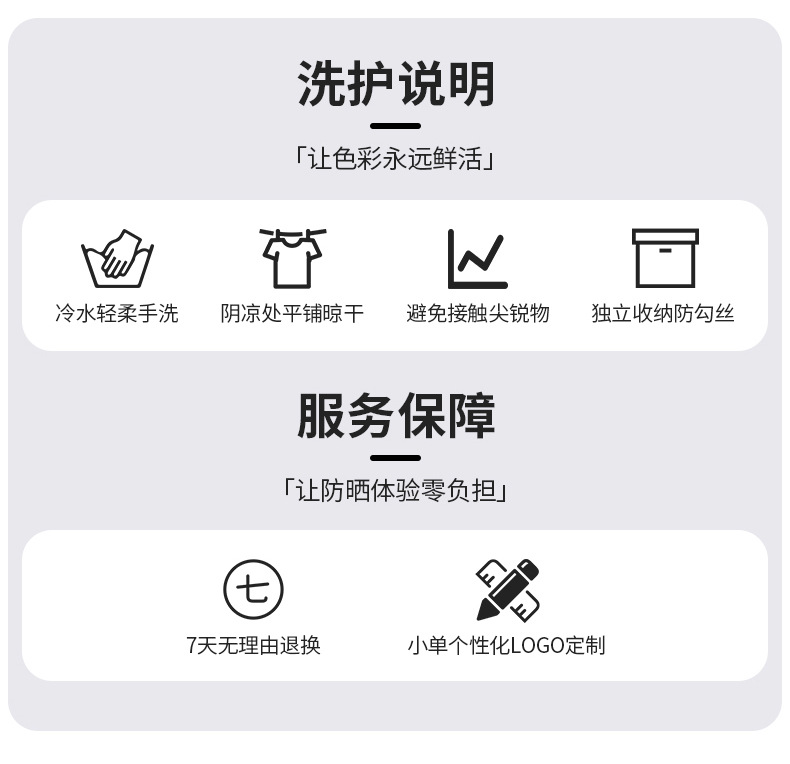 洗护说明

「让色彩永远鲜活」

冷水轻柔手洗 阴凉处平铺晾干 避免接触尖锐物 独立收纳防勾丝

服务保障

「让防晒体验零负担」

七

7天无理由退换 小单个性化LOGO定制