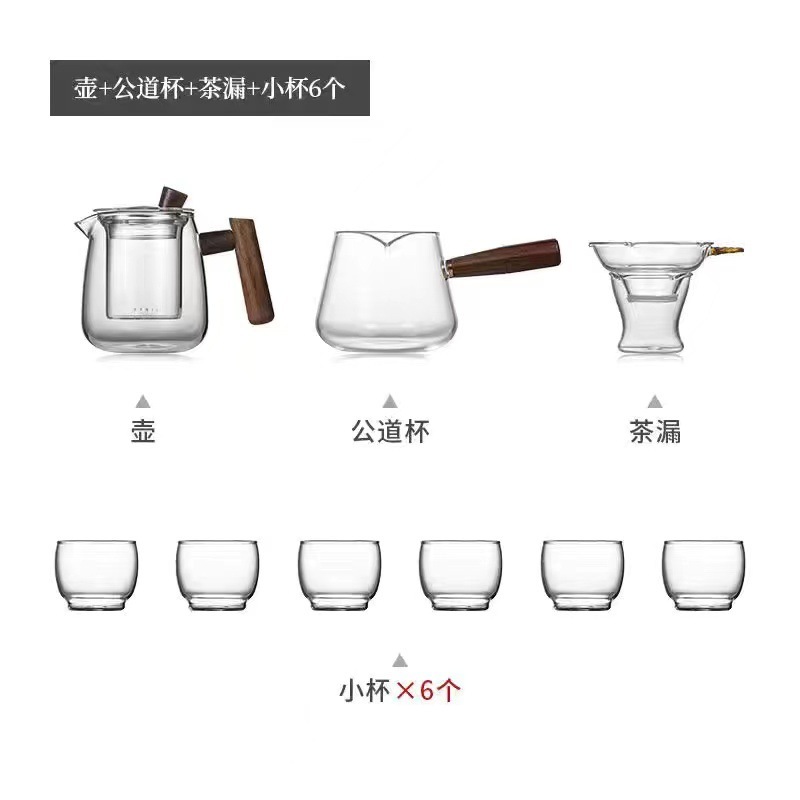 壶+公道杯+茶漏+小杯6个

壶

公道杯

茶漏

小杯 ×6个