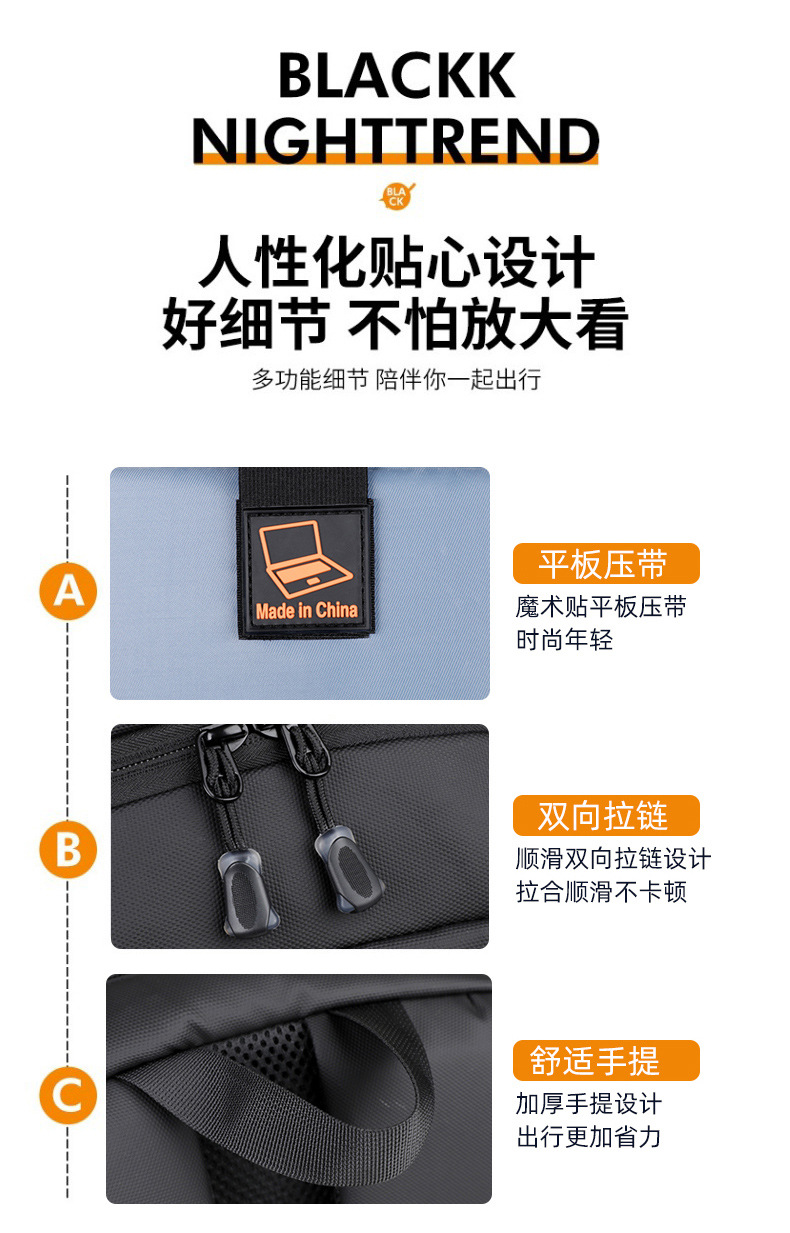 BLACKK
NIGHTTREND

BLA
CK

人性化贴心设计
好细节 不怕放大看

多功能细节 陪伴你一起出行

A

Made in China

平板压带
魔术贴平板压带
时尚年轻

B

双向拉链
顺滑双向拉链设计
拉合顺滑不卡顿

C

舒适手提
加厚手提设计
出行更加省力