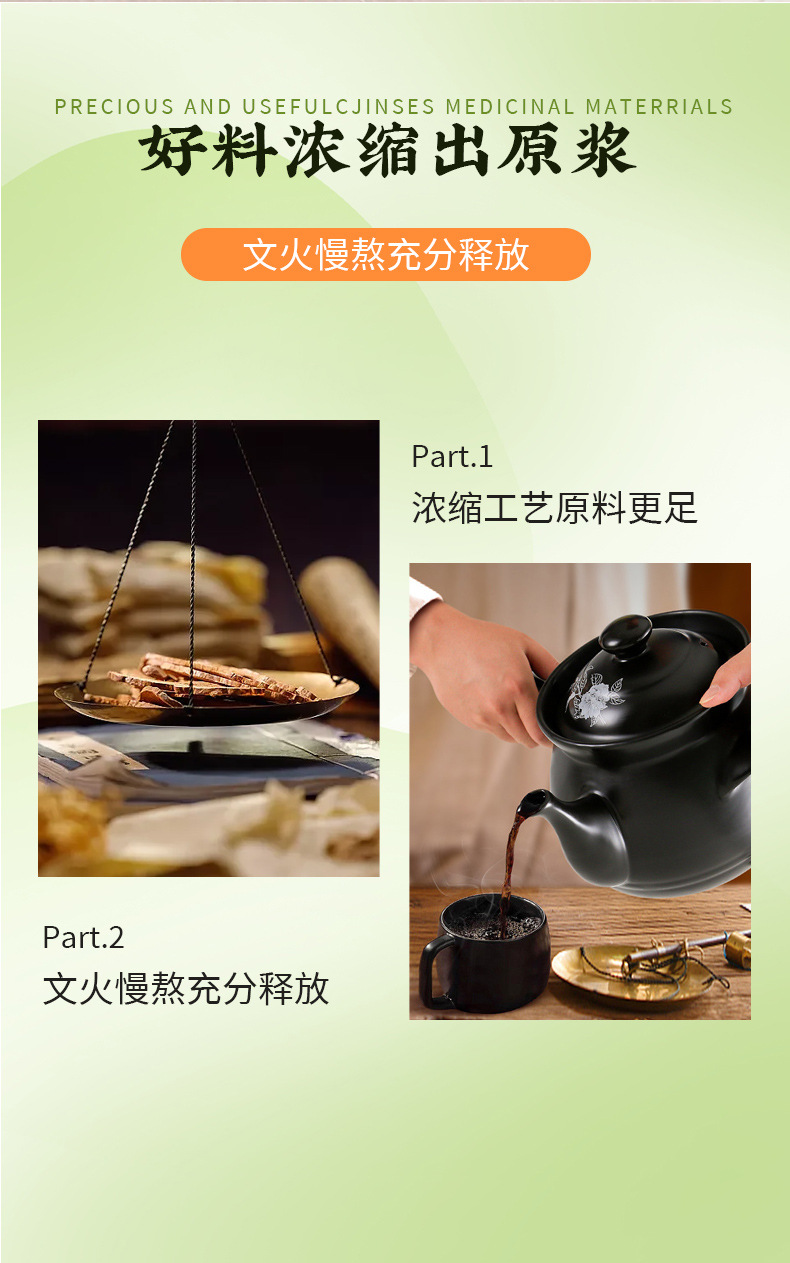 PRECIOUS AND USEFULCJINSES MEDICINAL MATERRIALS

好料浓缩出原浆

文火慢熬充分释放

Part.1
浓缩工艺原料更足

Part.2
文火慢熬充分释放