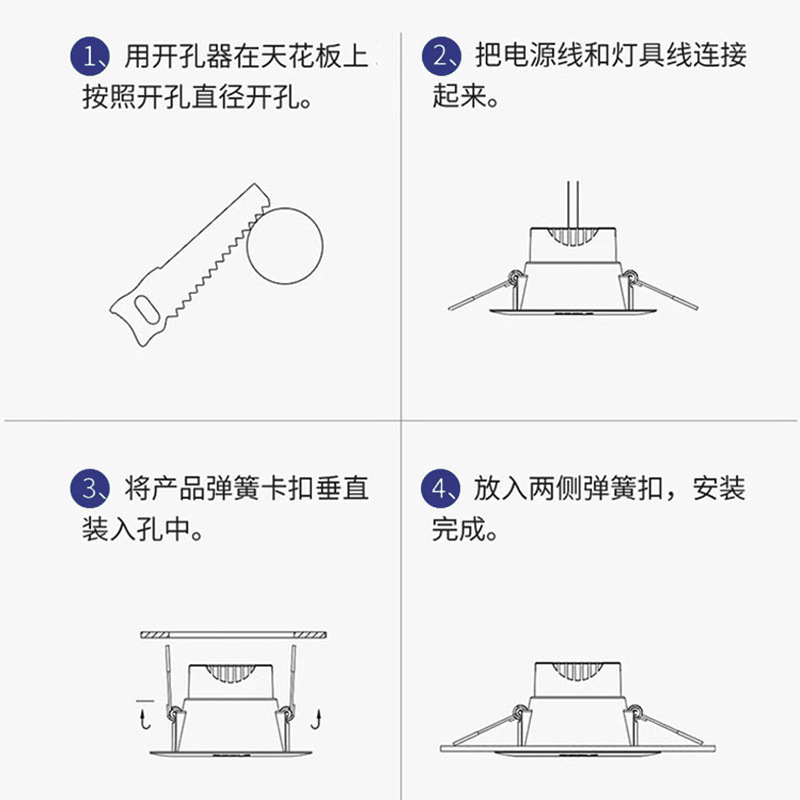 1、用开孔器在天花板上按照开孔直径开孔。

2、把电源线和灯具线连接起来。

3、将产品弹簧卡扣垂直装入孔中。

4、放入两侧弹簧扣，安装完成。