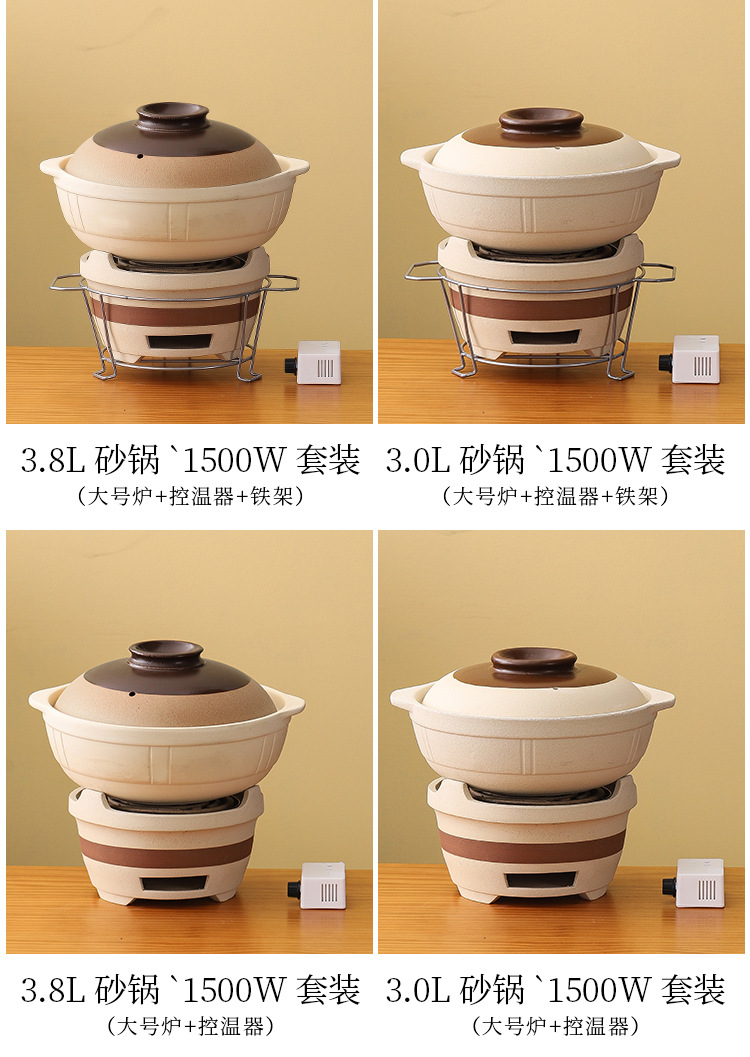 3.8L 砂锅 `1500W 套装
（大号炉+控温器+铁架）

3.0L 砂锅 `1500W 套装
（大号炉+控温器+铁架）

3.8L 砂锅 `1500W 套装
（大号炉+控温器）

3.0L 砂锅 `1500W 套装
（大号炉+控温器）