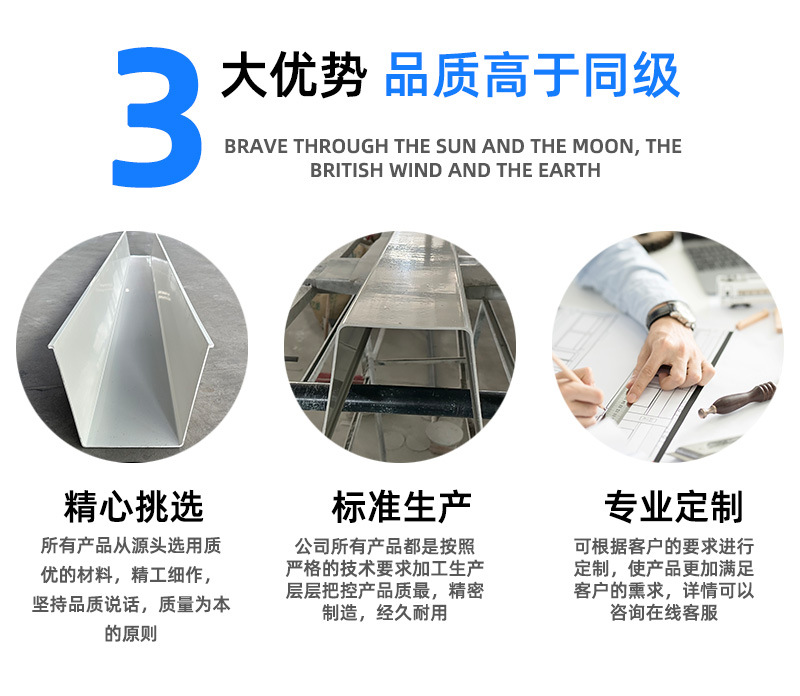 3 大优势 品质高于同级

BRAVE THROUGH THE SUN AND THE MOON, THE BRITISH WIND AND THE EARTH

精心挑选

所有产品从源头选用质优的材料，精工细作，坚持品质说话，质量为本的原则

标准生产

公司所有产品都是按照严格的技术要求加工生产层层把控产品质最，精密制造，经久耐用

专业定制

可根据客户的要求进行定制，使产品更加满足客户的熏求，详情可以咨询在线客服