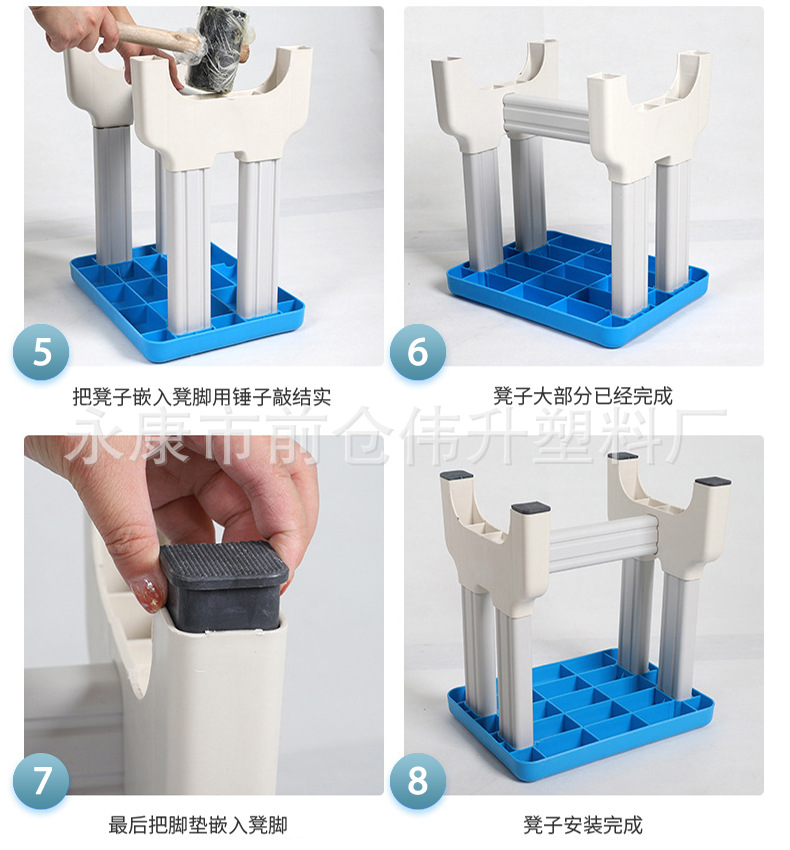 5
把凳子嵌入凳脚用锤子敲结实

6
凳子大部分已经完成

永康市前仓伟升塑料厂

7
最后把脚垫嵌入凳脚

8
凳子安装完成