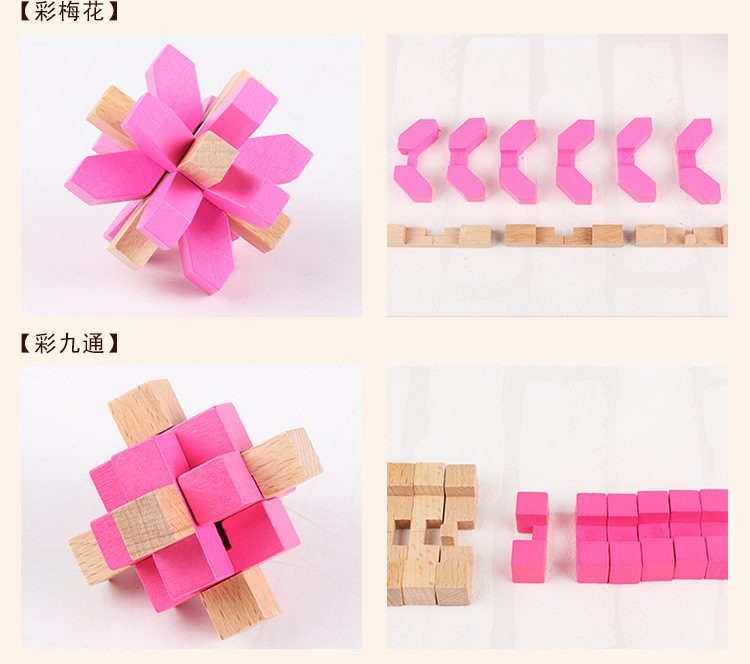 【彩梅花】

【彩九通】