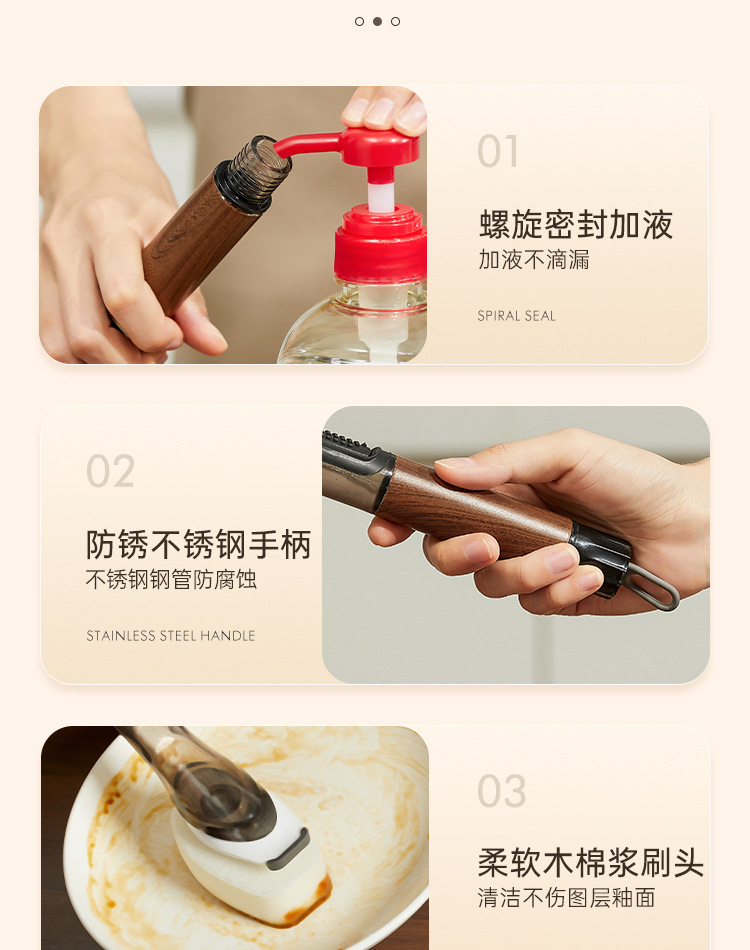 01

螺旋密封加液

加液不滴漏

SPIRAL SEAL

02

防锈不锈钢手柄

不锈钢钢管防腐蚀

STAINLESS STEEL HANDLE

03

柔软木棉浆刷头

清洁不伤图层釉面