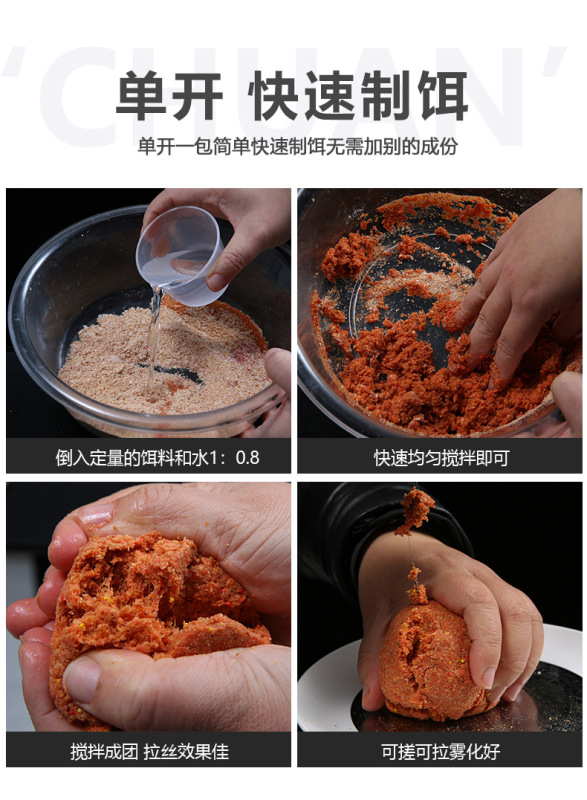 'CHUAN'

单开 快速制饵

单开一包简单快速制饵无需加别的成份

倒入定量的饵料和水1：0.8

快速均匀搅拌即可

搅拌成团 拉丝效果佳

可搓可拉雾化好