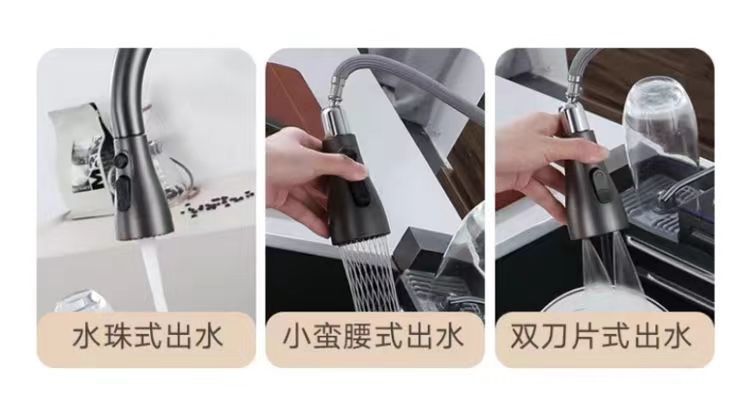 水珠式出水

小蛮腰式出水

双刀片式出水