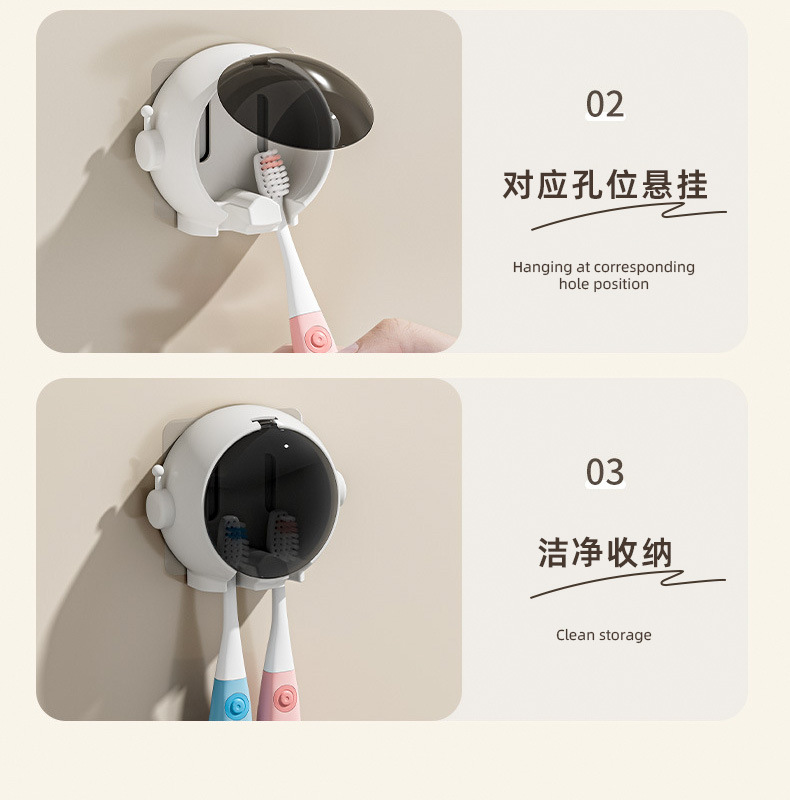 02

对应孔位悬挂

Hanging at corresponding hole position

03

洁净收纳

Clean storage