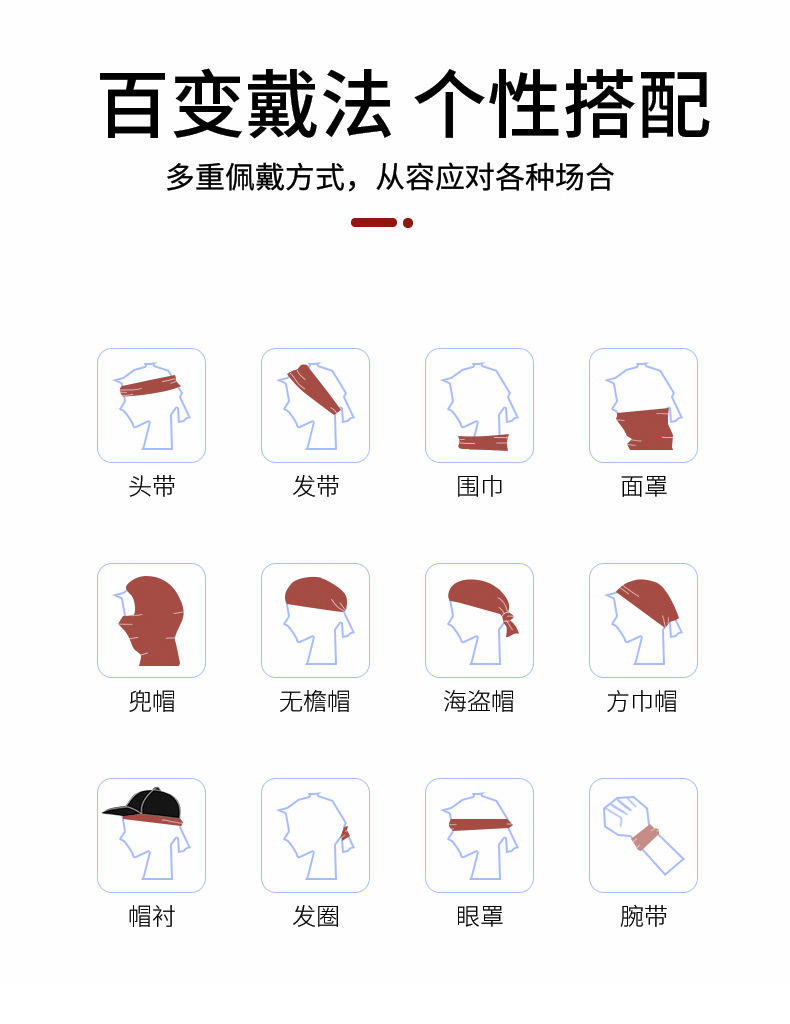 百变戴法 个性搭配

多重佩戴方式，从容应对各种场合

头带

发带

围巾

面罩

兜帽

无檐帽

海盗帽

方巾帽

帽衬

发圈

眼罩

腕带