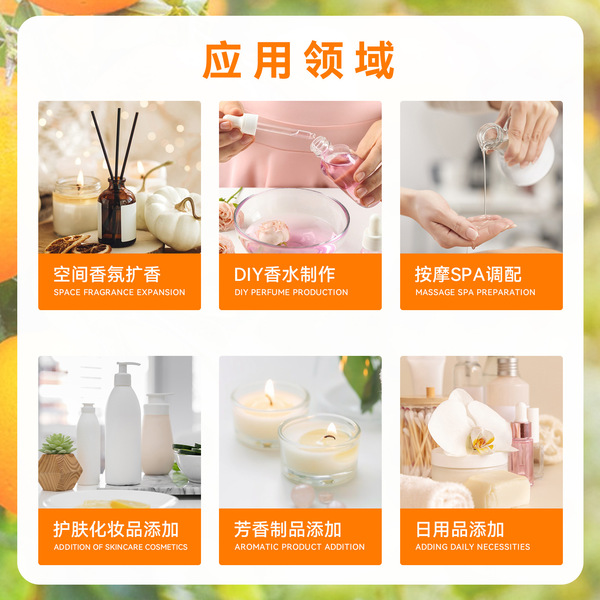 应用领域

空间香氛扩香
SPACE FRAGRANCE EXPANSION

DIY香水制作
DIY PERFUME PRODUCTION

按摩SPA调配
MASSAGE SPA PREPARATION

护肤化妆品添加
ADDITION OF SKINCARE COSMETICS

芳香制品添加
AROMATIC PRODUCT ADDITION

日用品添加
ADDING DAILY NECESSITIES